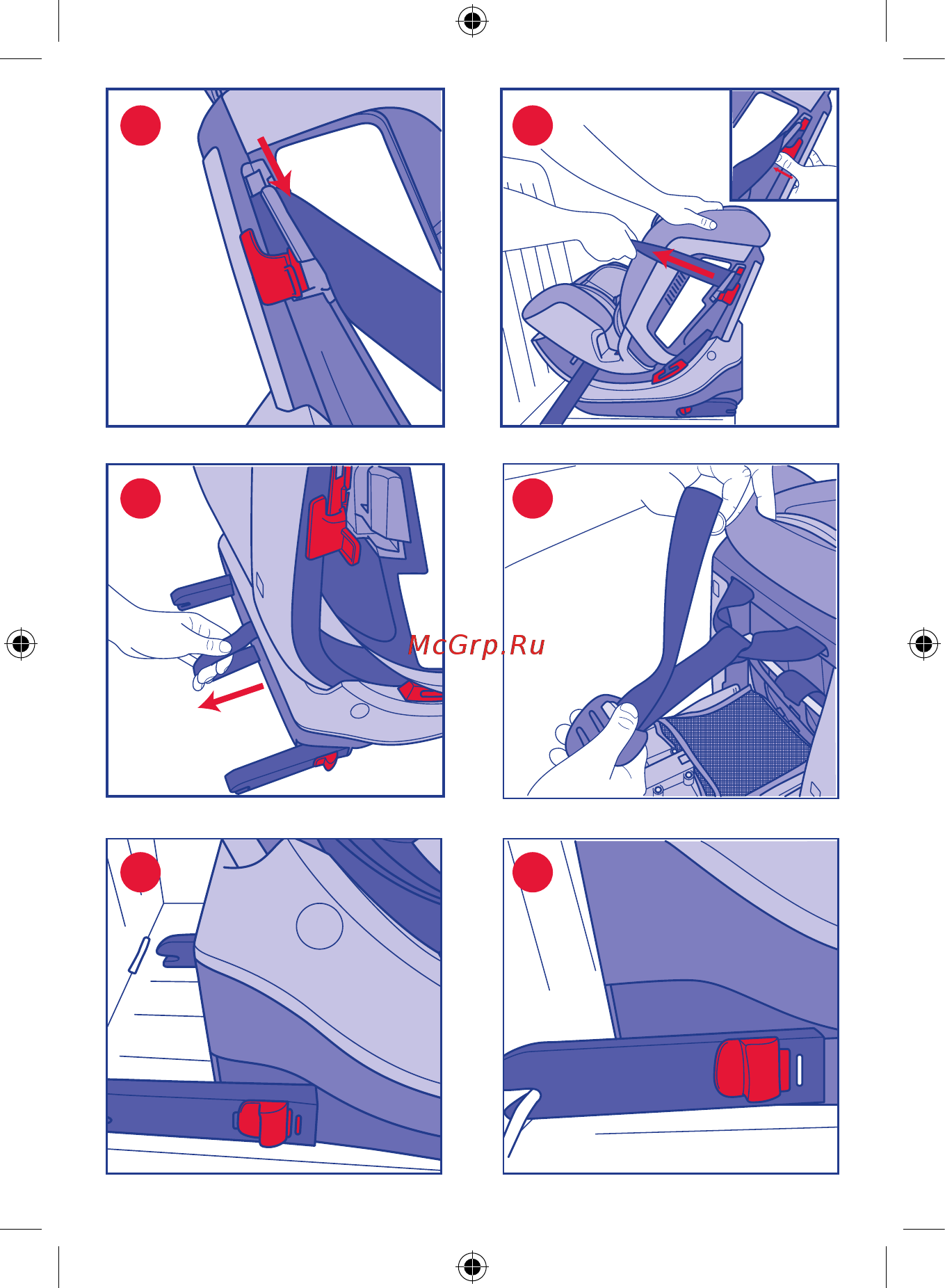 McGrp.Ru