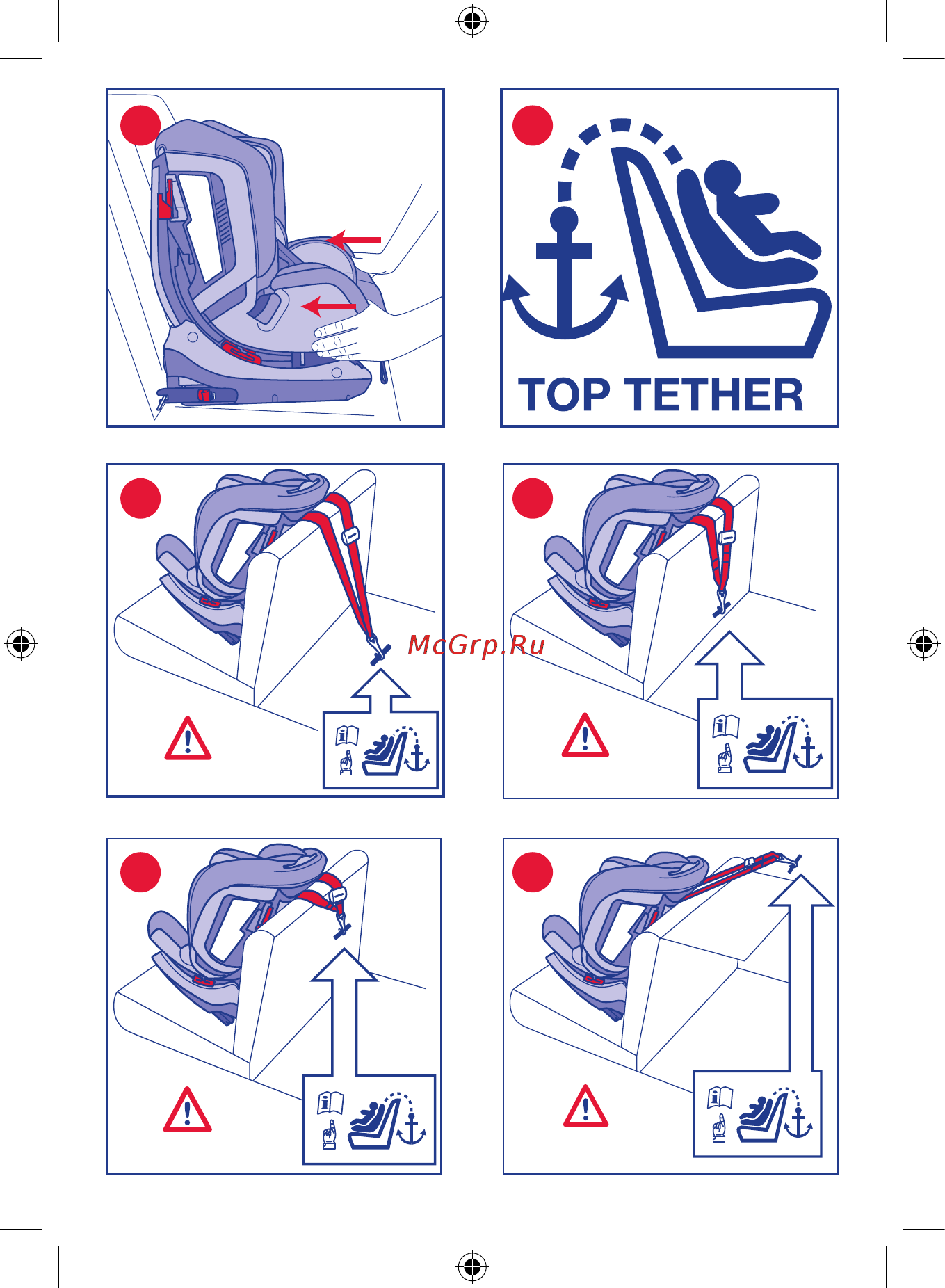 TOP TETHER

McGrp.Ru