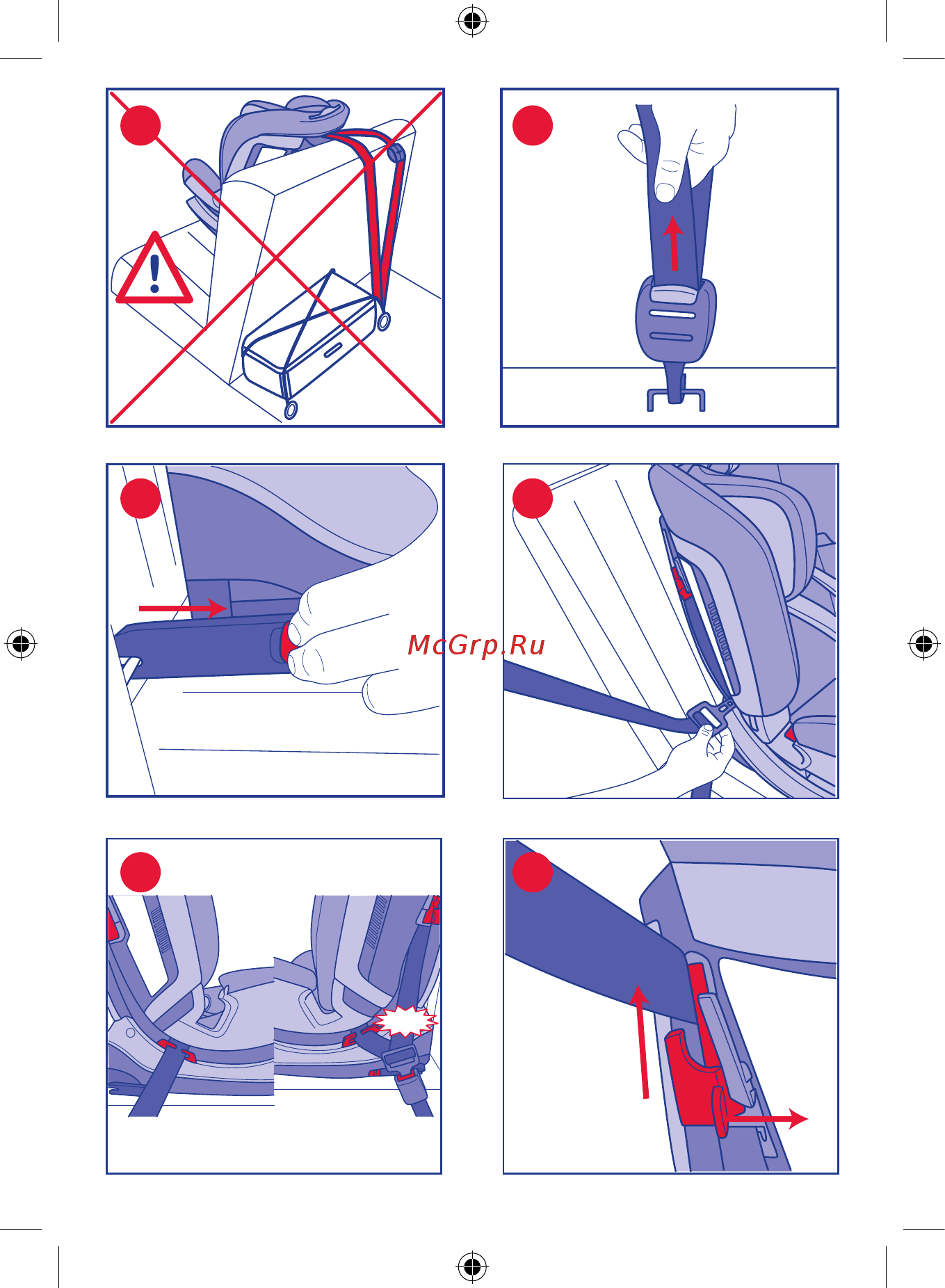 McGrp.Ru