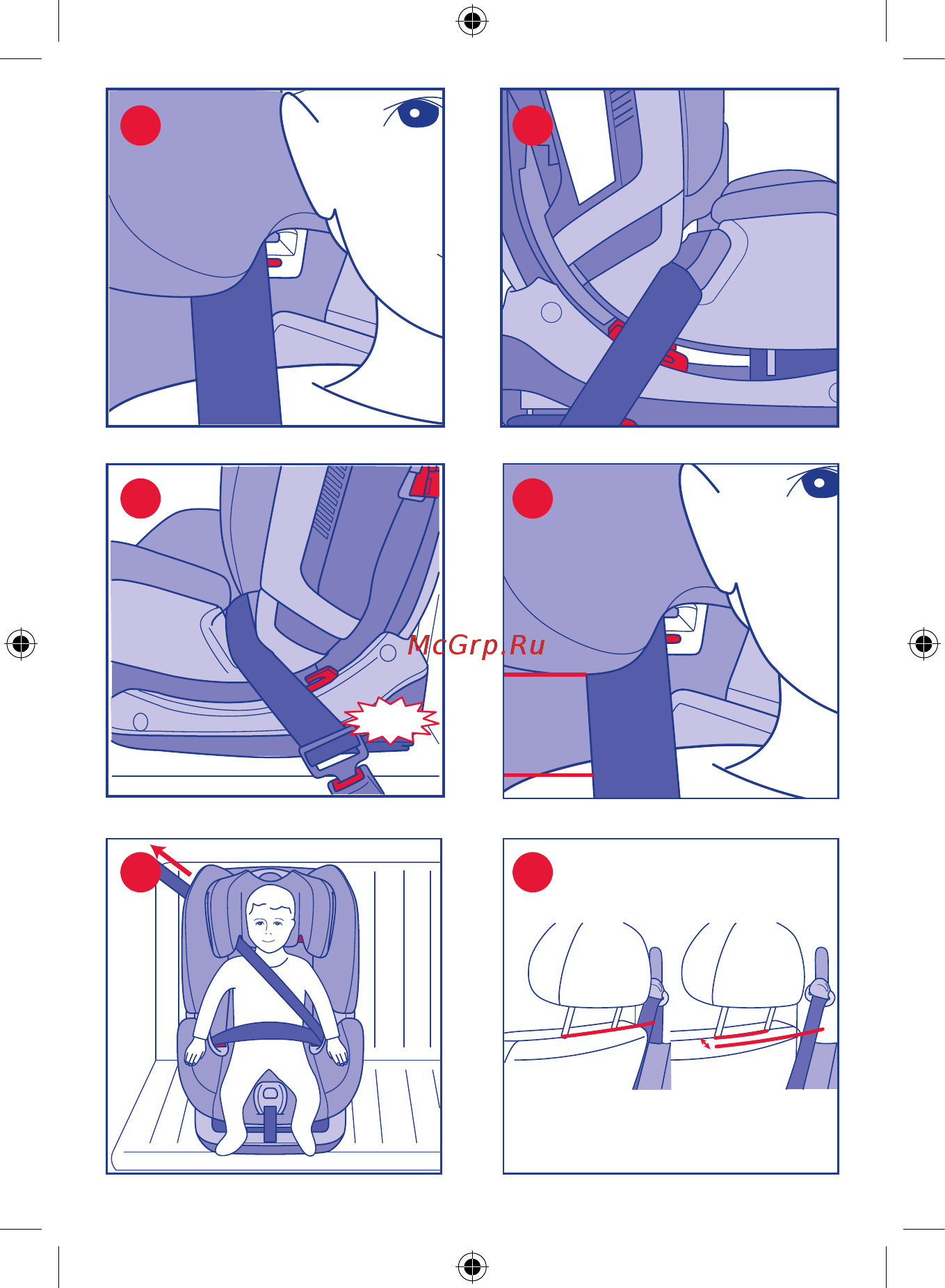 McGrp.Ru