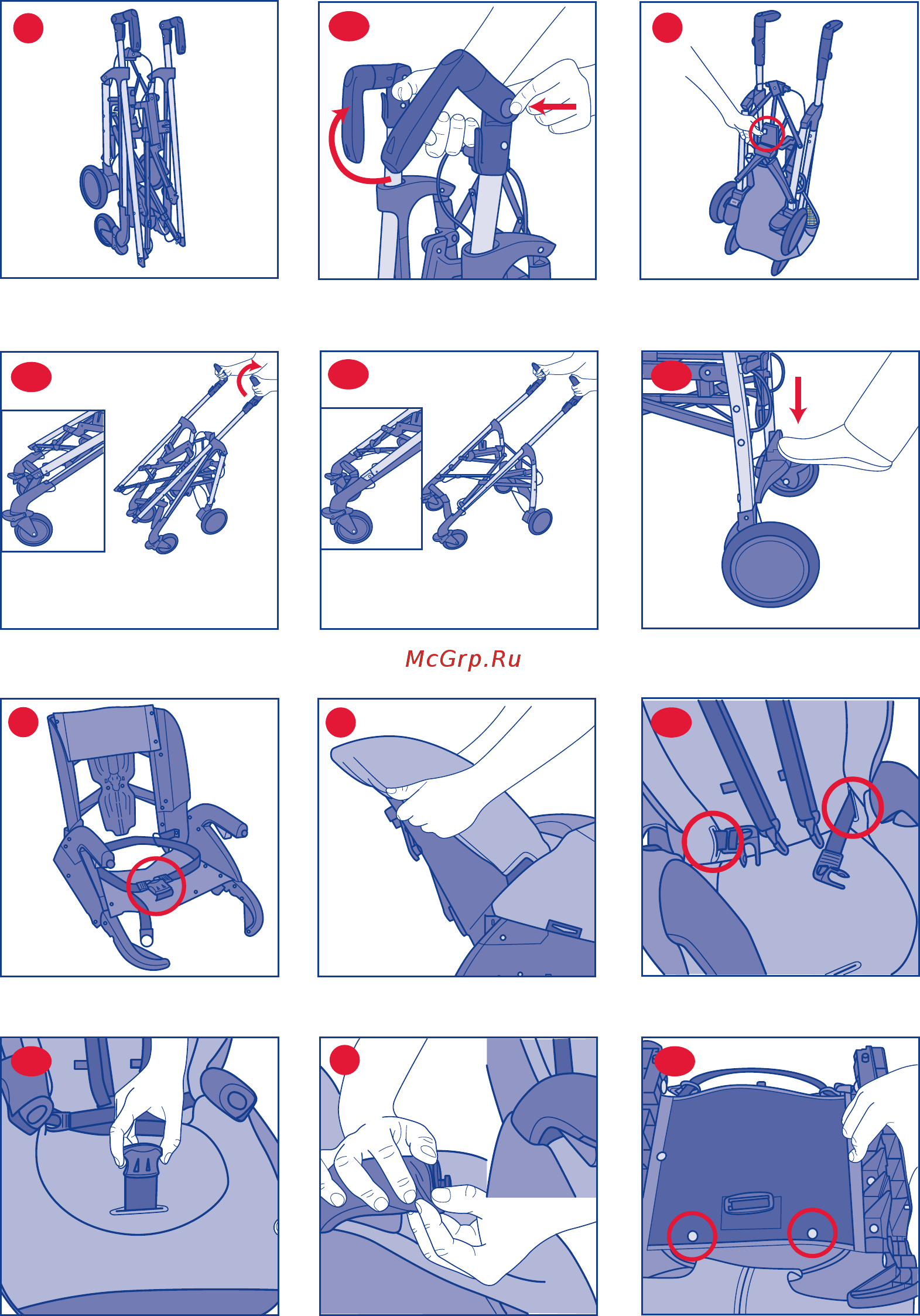 McGrp.Ru