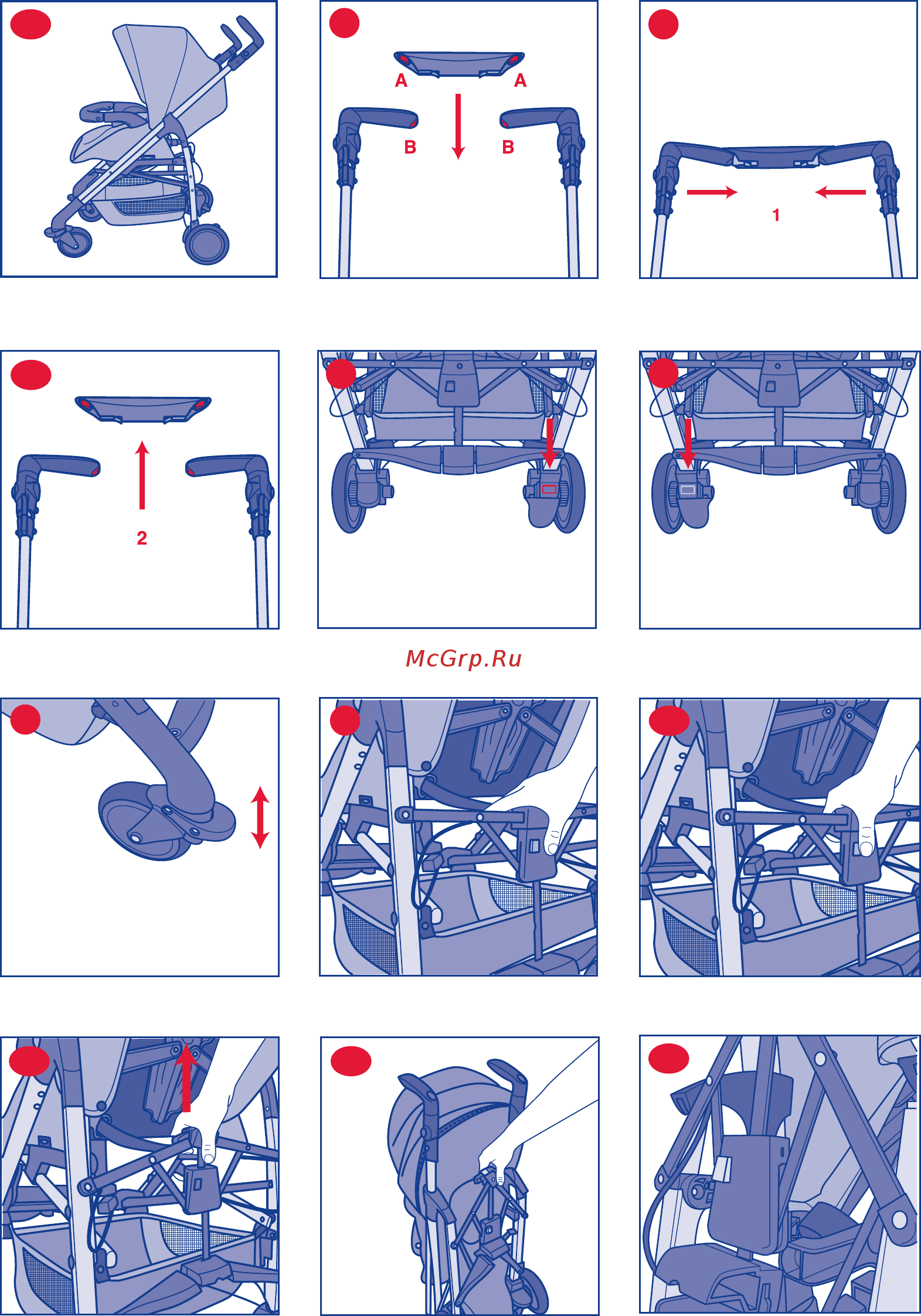 A A
B B

1

2

McGrp.Ru