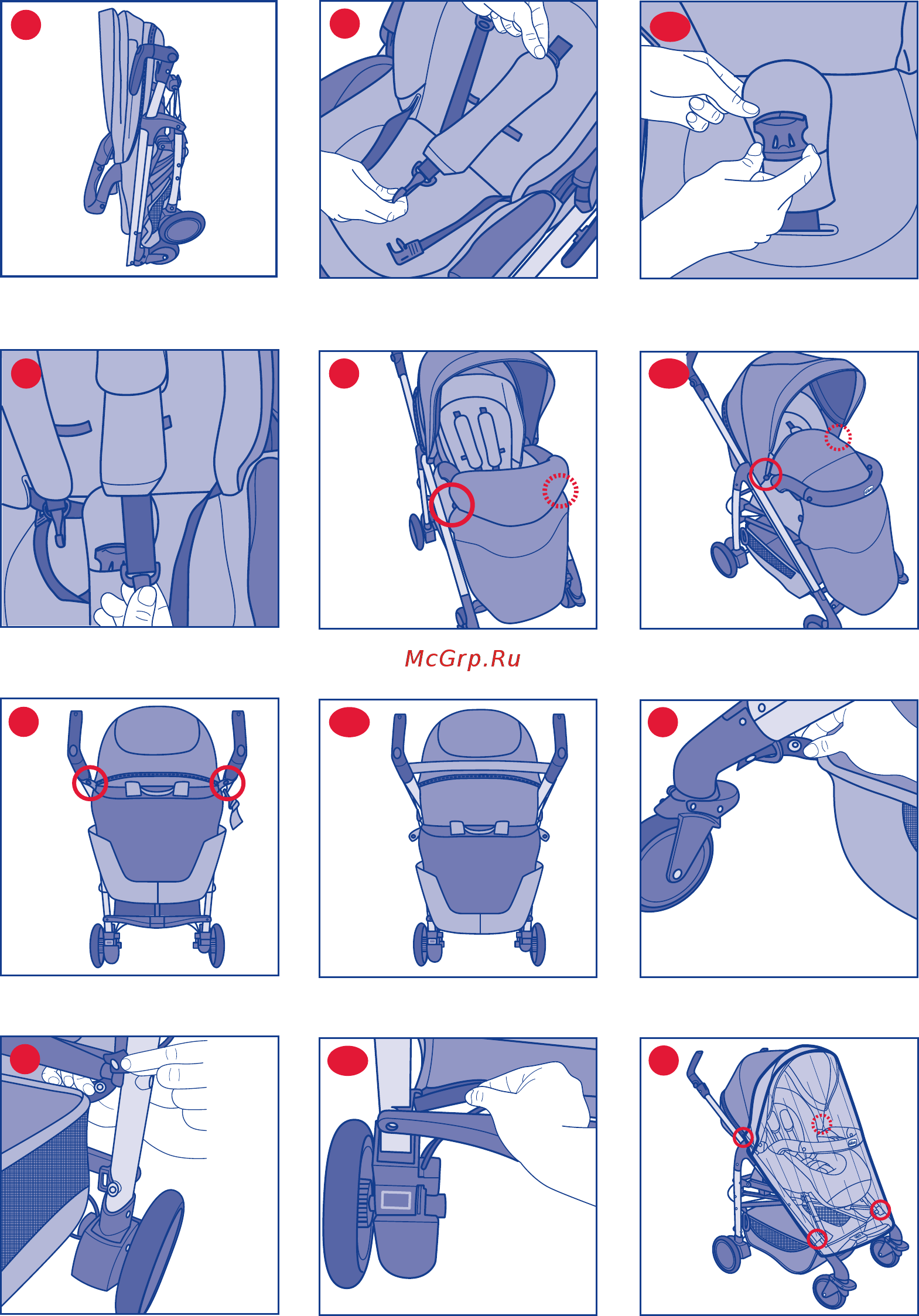 McGrp.Ru