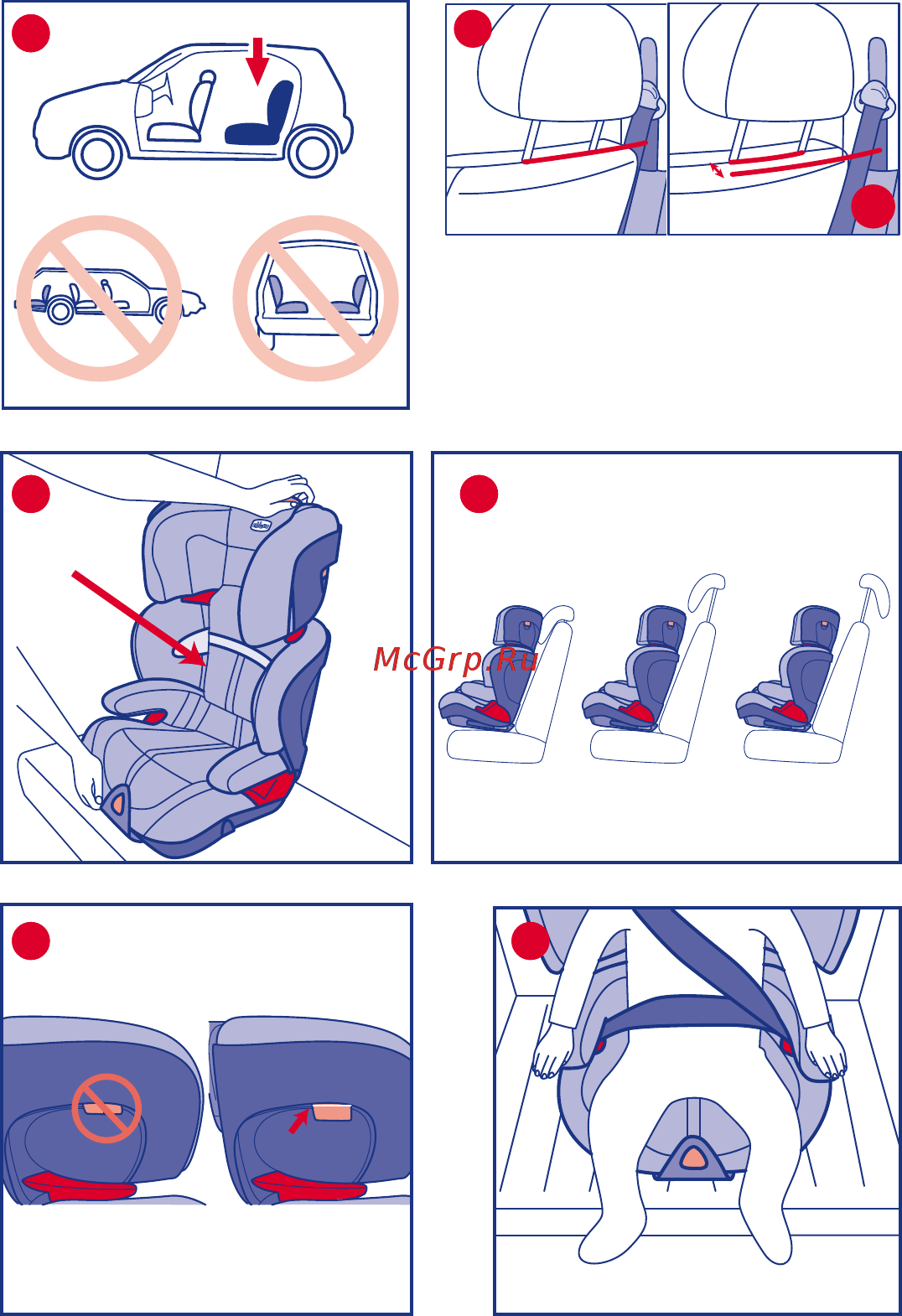 McGrp.Ru