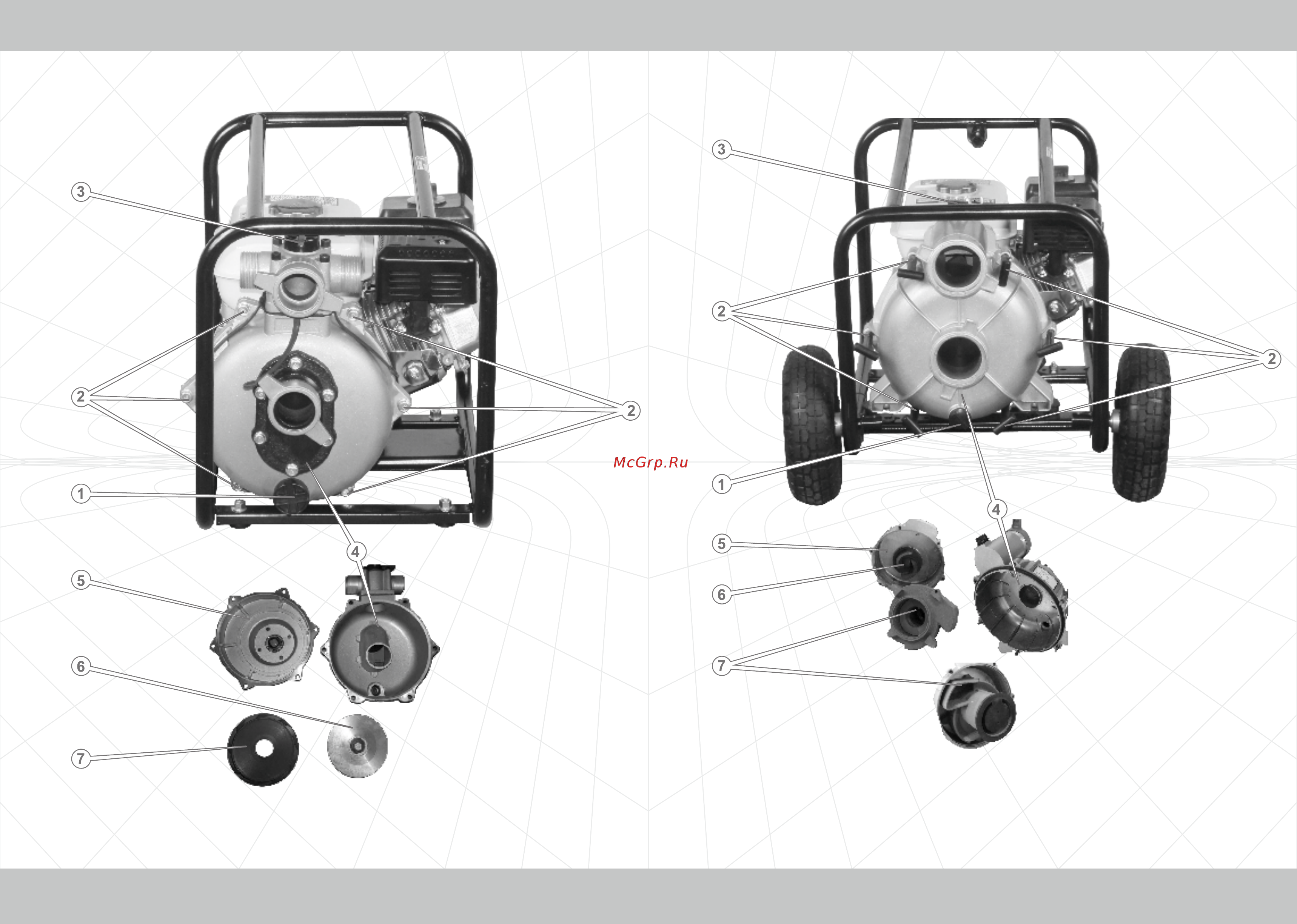 3
2
2
1
4
5
6
7

McGrp.Ru

3
2
2
1
4
5
6
7