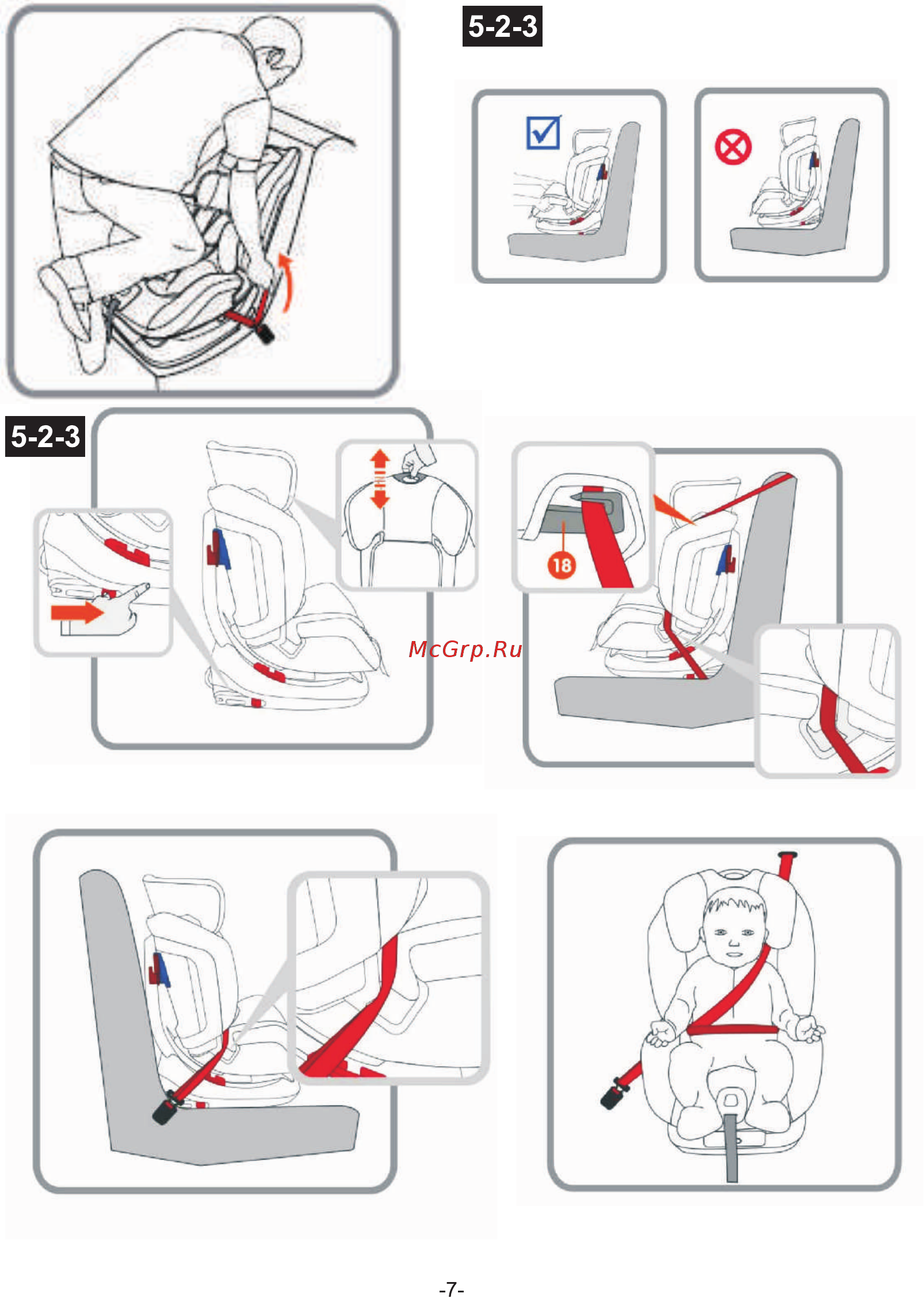 5-2-3

5-2-3

18

McGrp.Ru

-7-