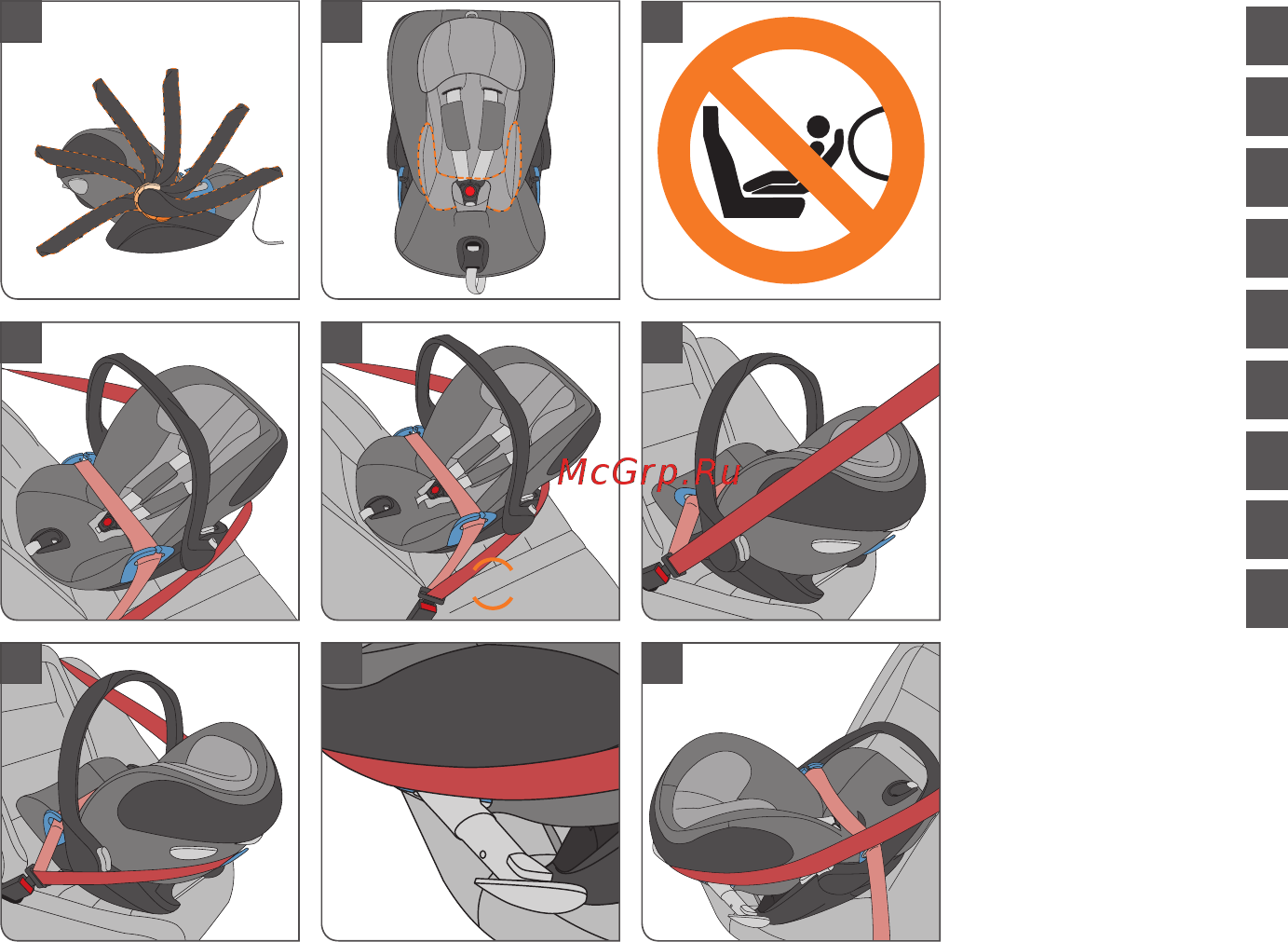 McGrp.Ru