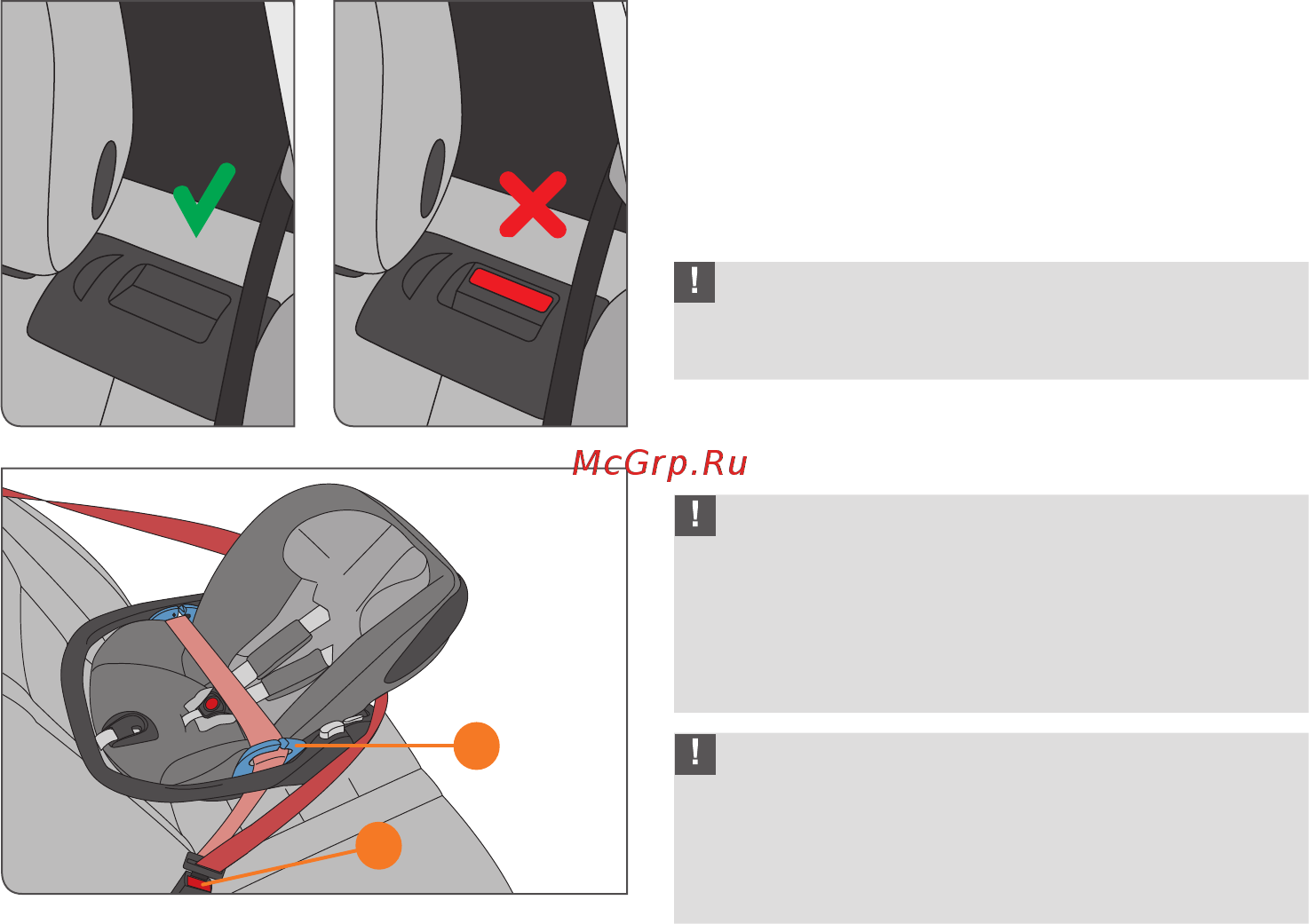 !

McGrp.Ru

!

!