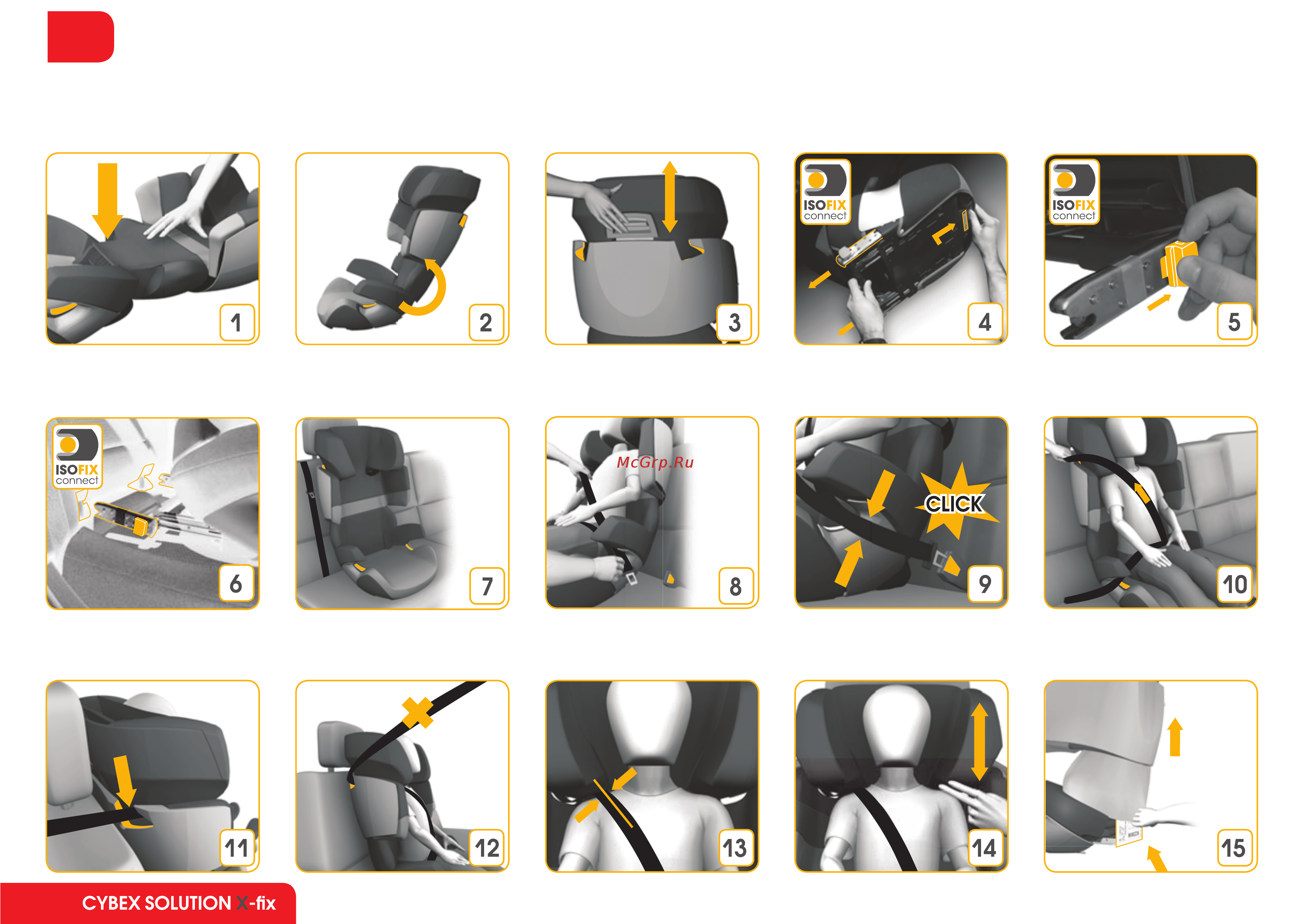 1

2

3

ISOFIX connect

4

ISOFIX connect

5

ISOFIX connect

6

7

McGrp.Ru

8

CLICK

9

10

11

12

13

14

15

CYBEX SOLUTION X-fix