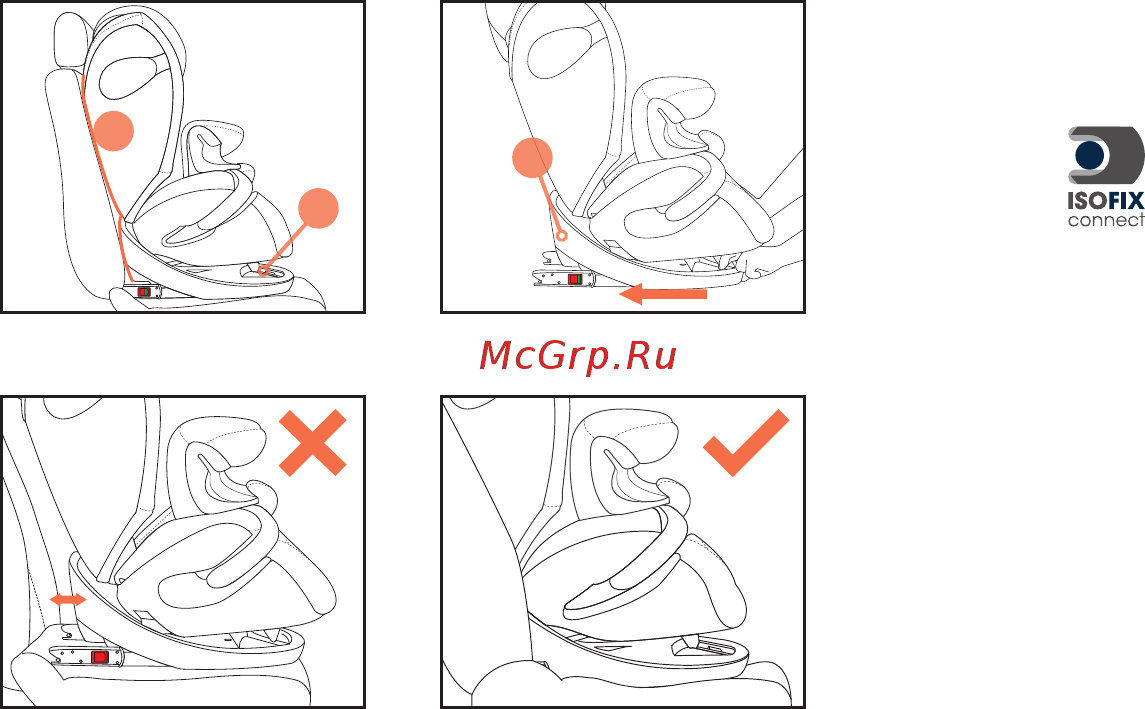 ISOFIX
connect

McGrp.Ru