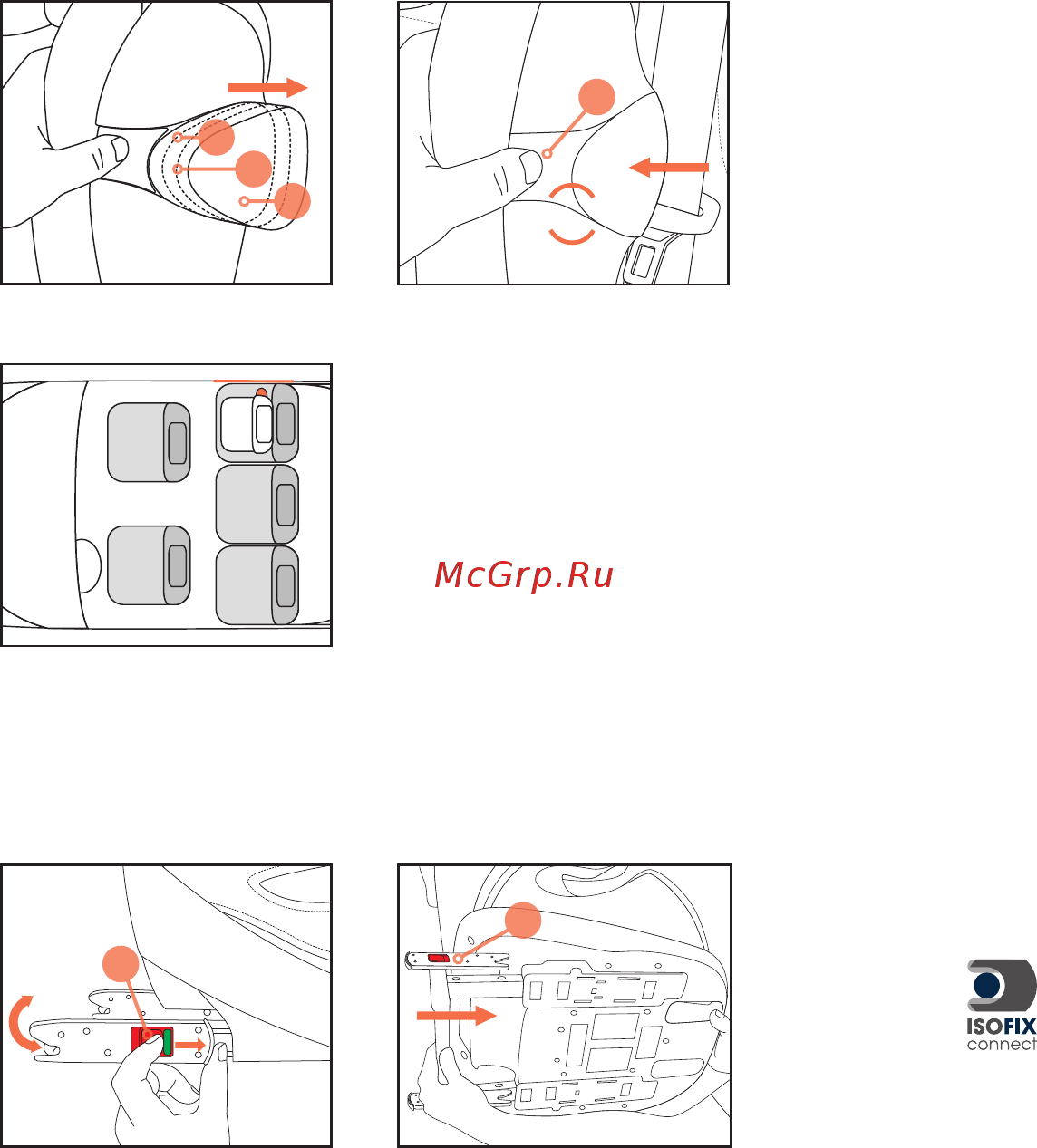 McGrp.Ru

ISOFIX
connect