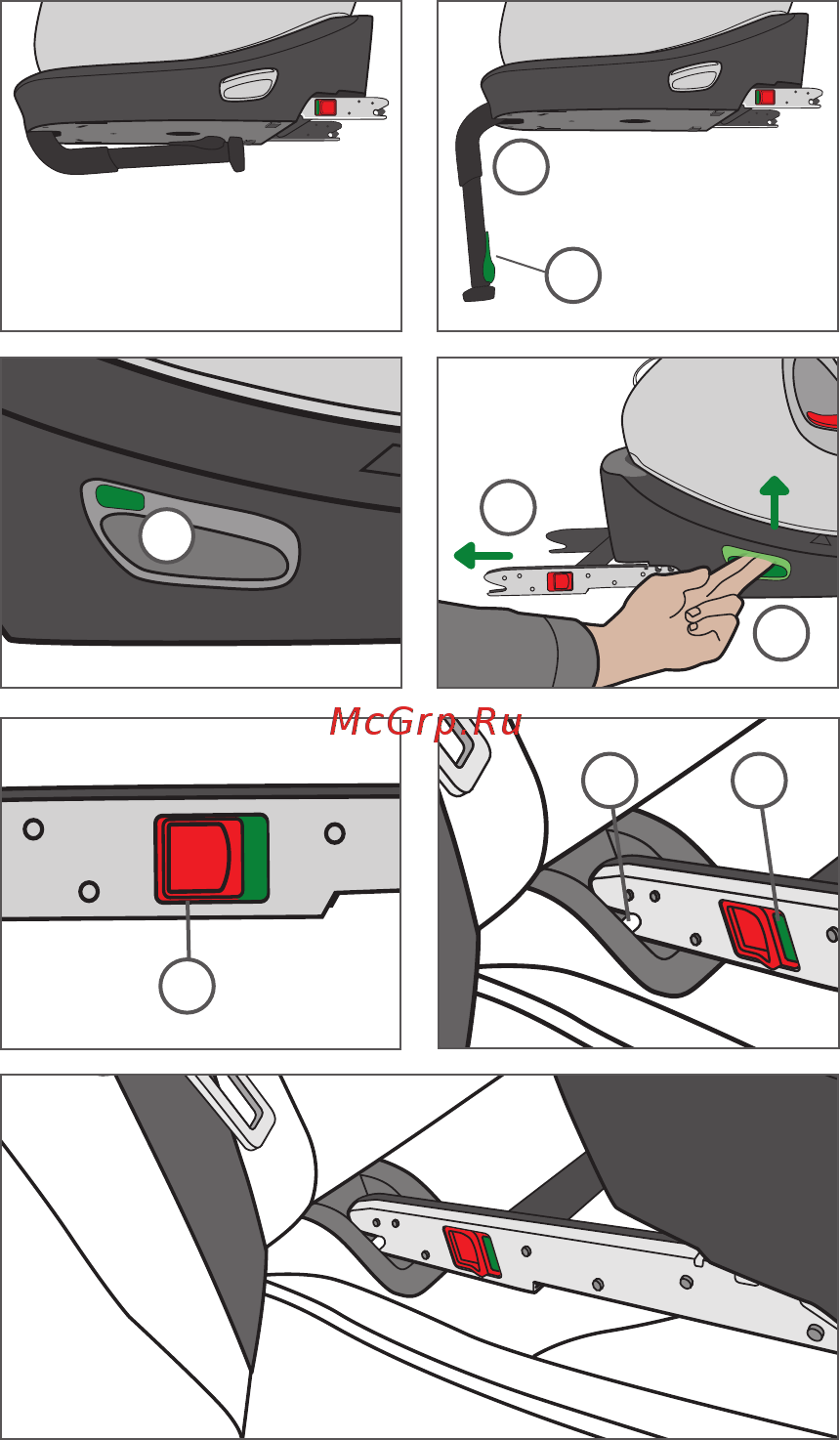 McGrp.Ru