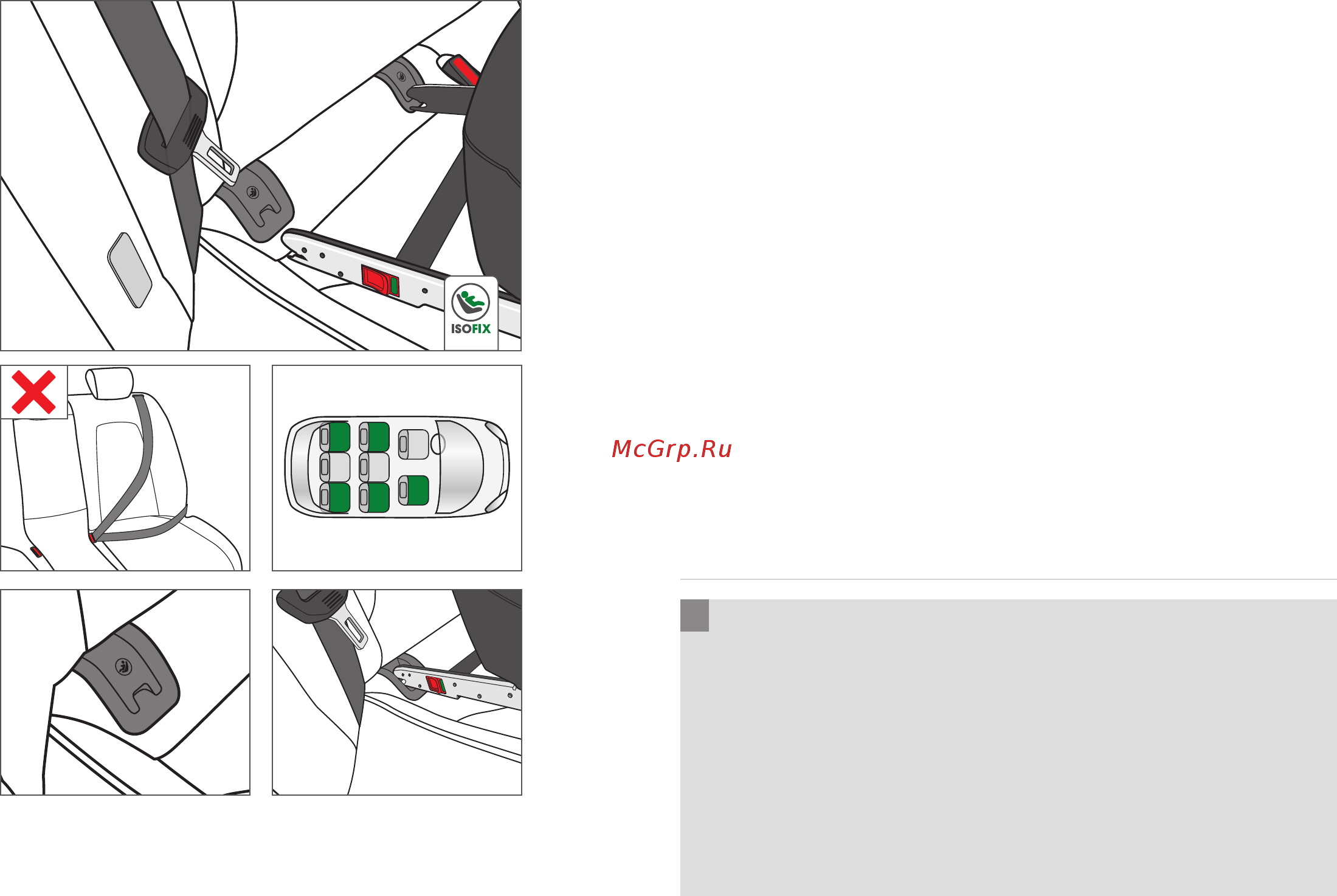 ISOFIX

McGrp.Ru