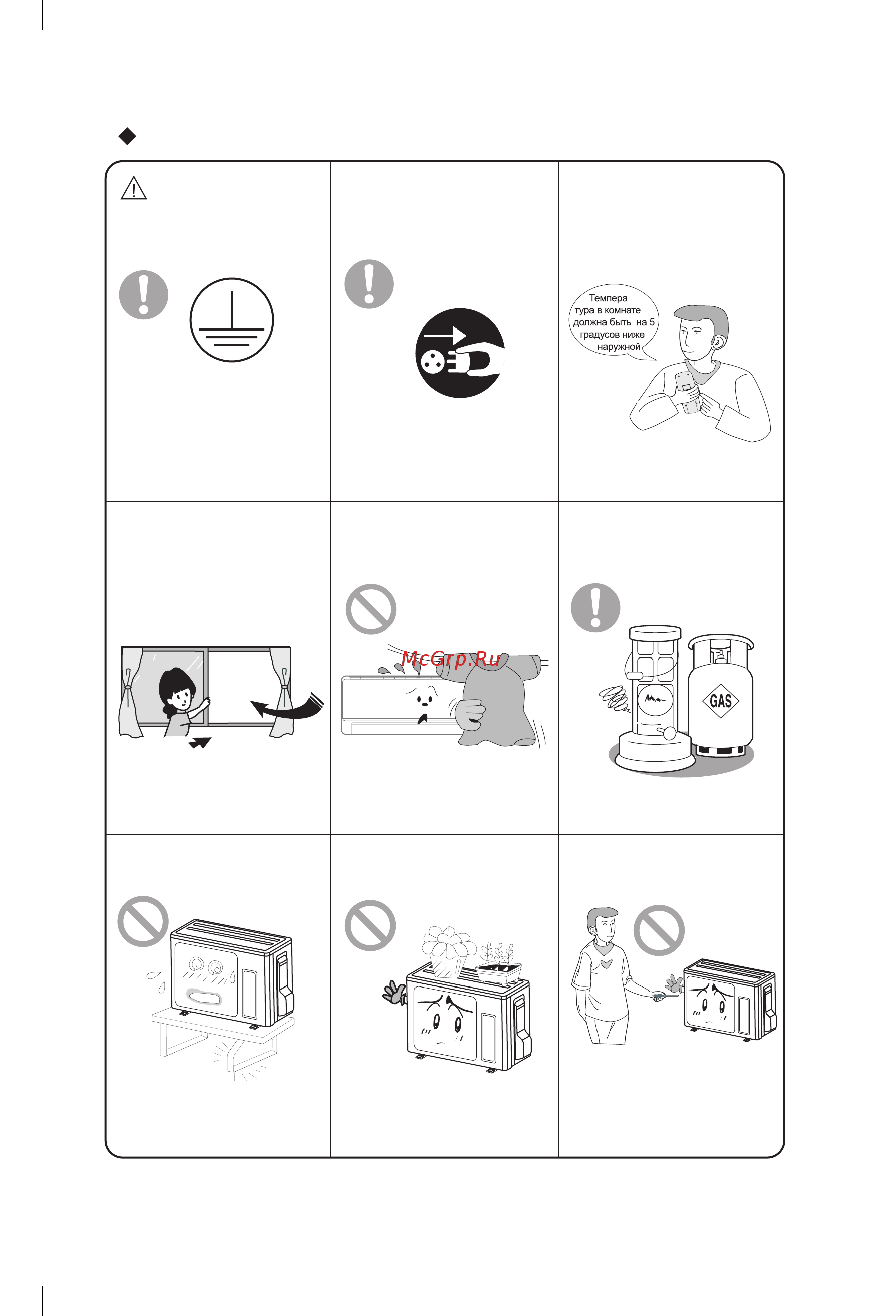 Темпера тура в комнате должна быть на 5 градусов ниже наружной

McGrp.Ru

GAS