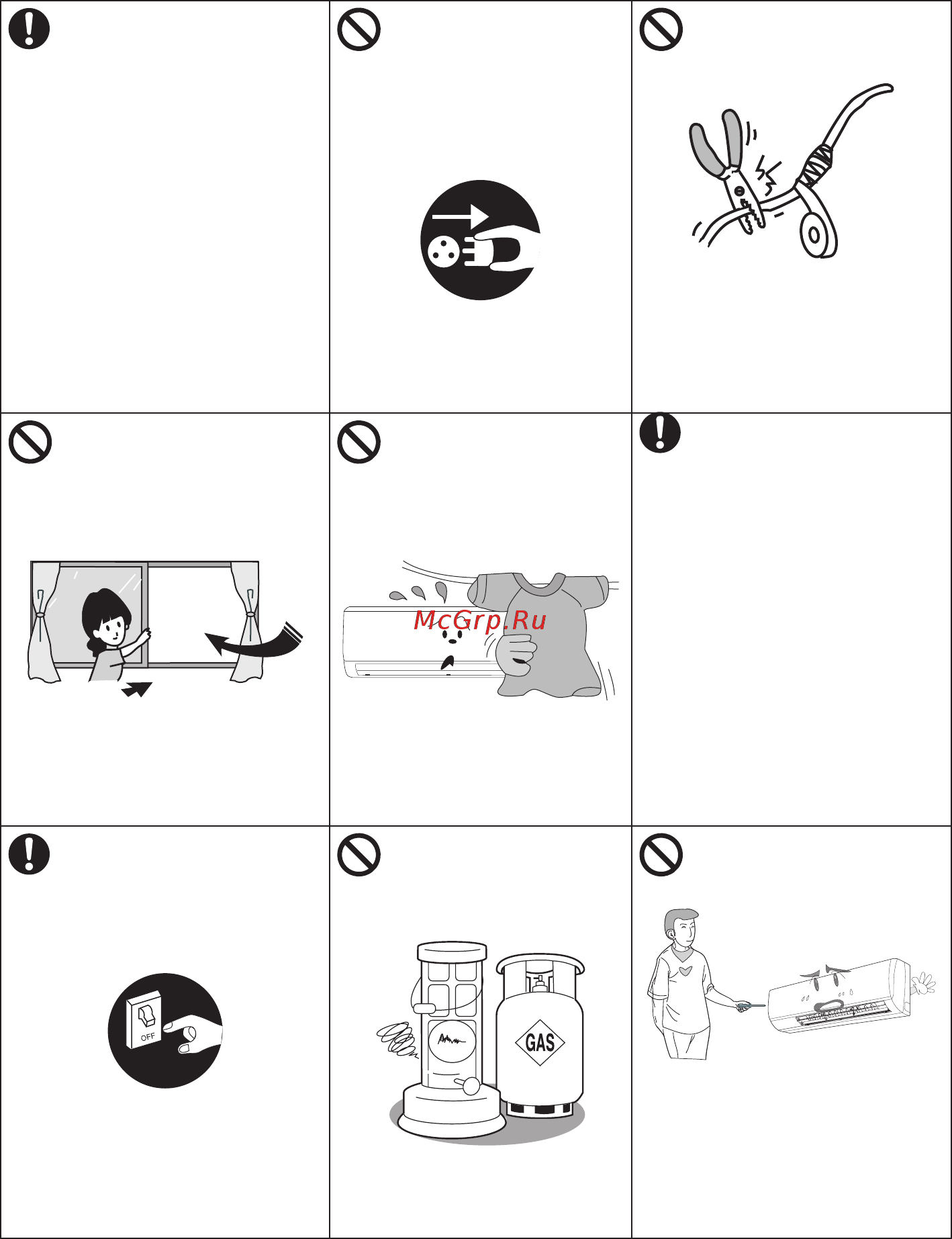 McGrp.Ru

OFF

GAS