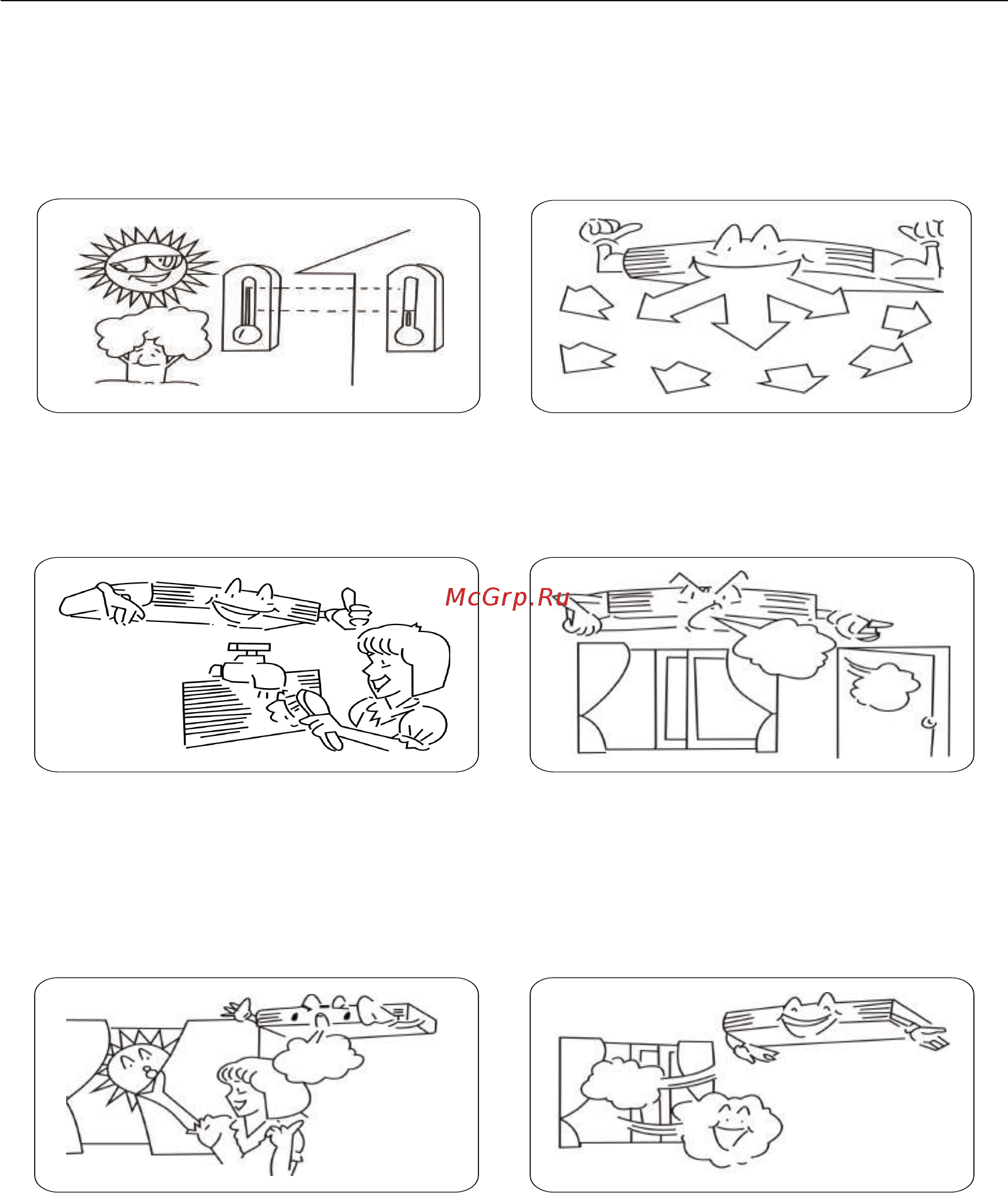 McGrp.Ru