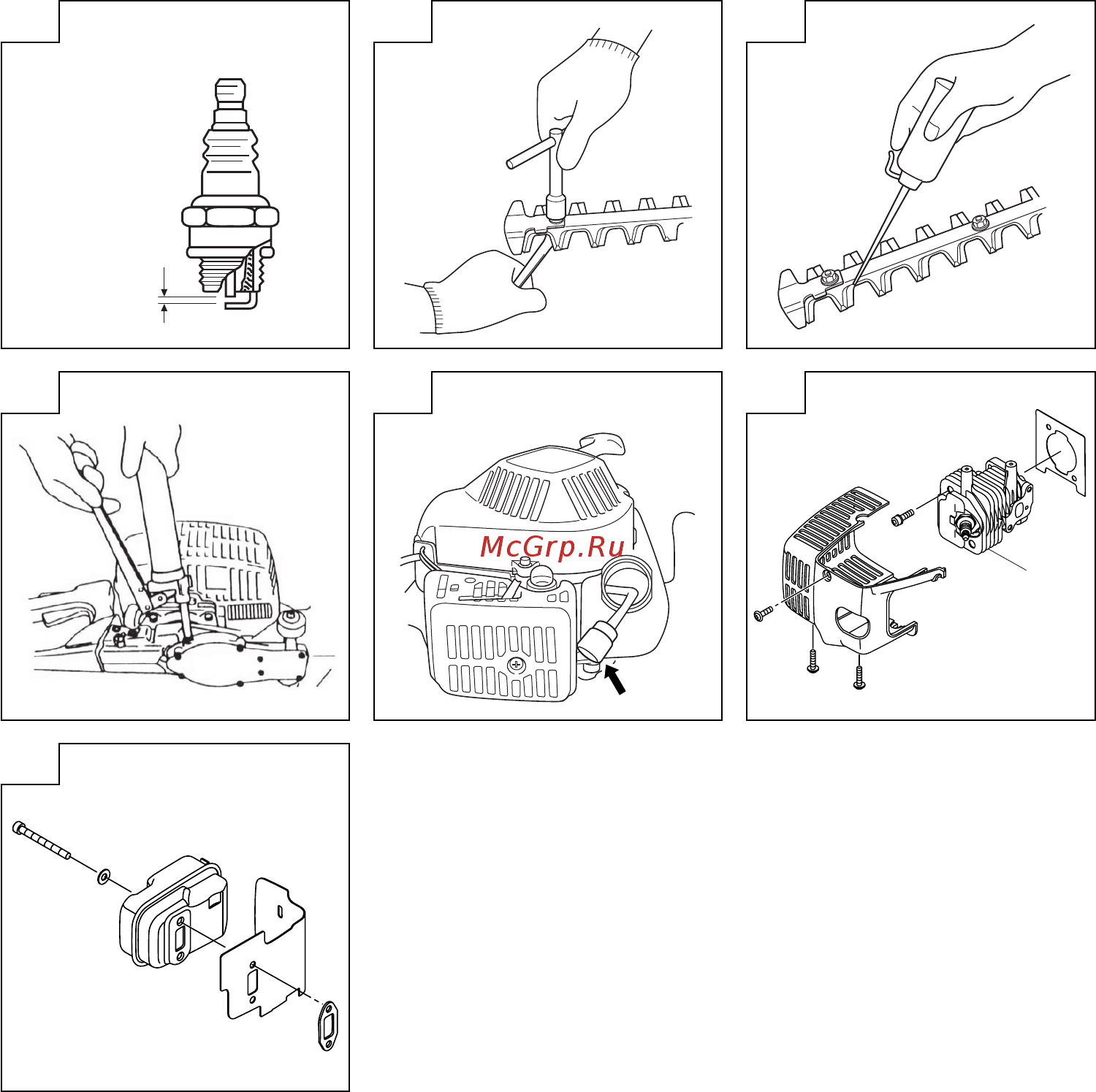 McGrp.Ru