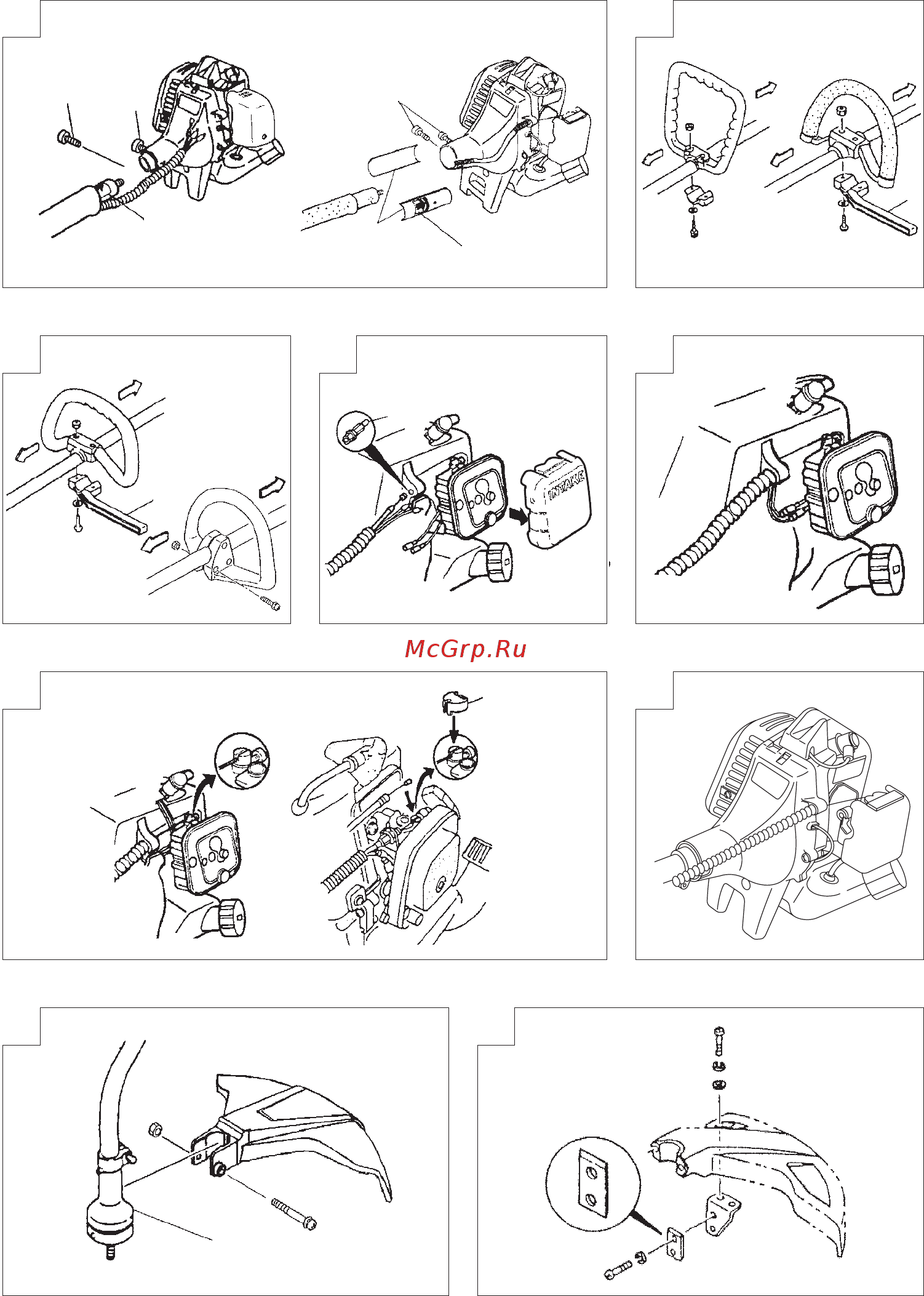 INTAKE

McGrp.Ru