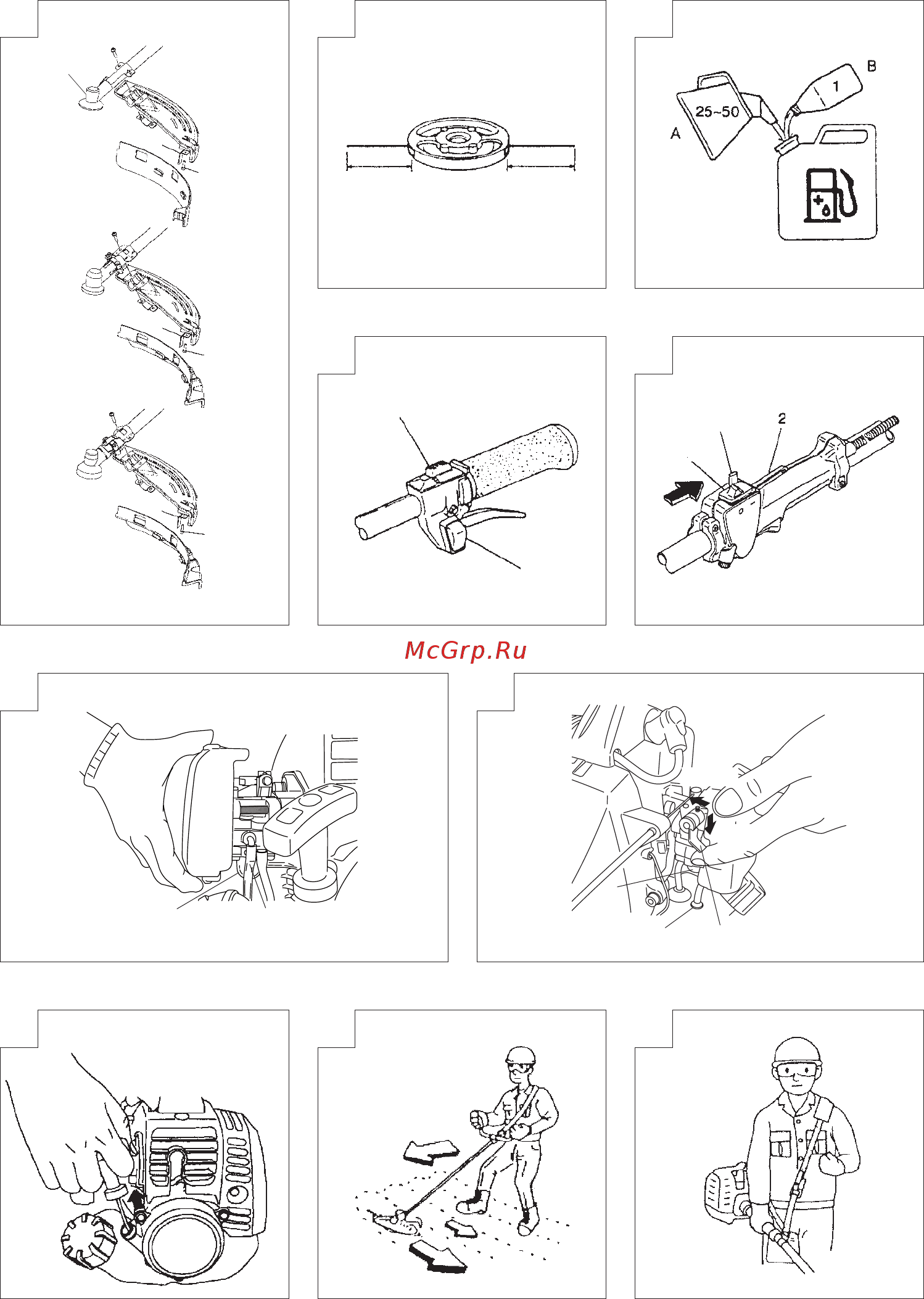 B
1
25~50
A
2
McGrp.Ru