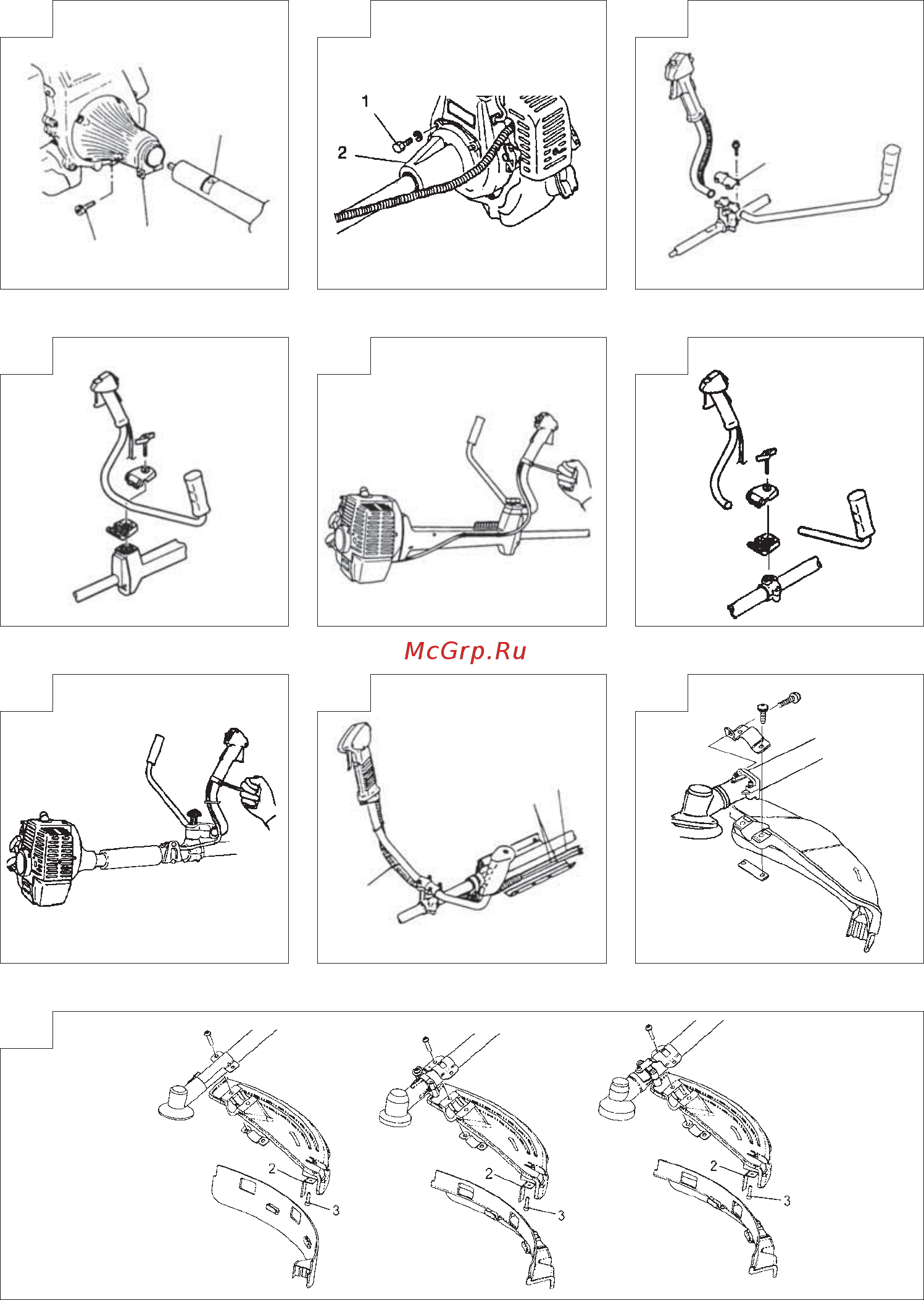 1
2

McGrp.Ru

2
3
2
3
2
3