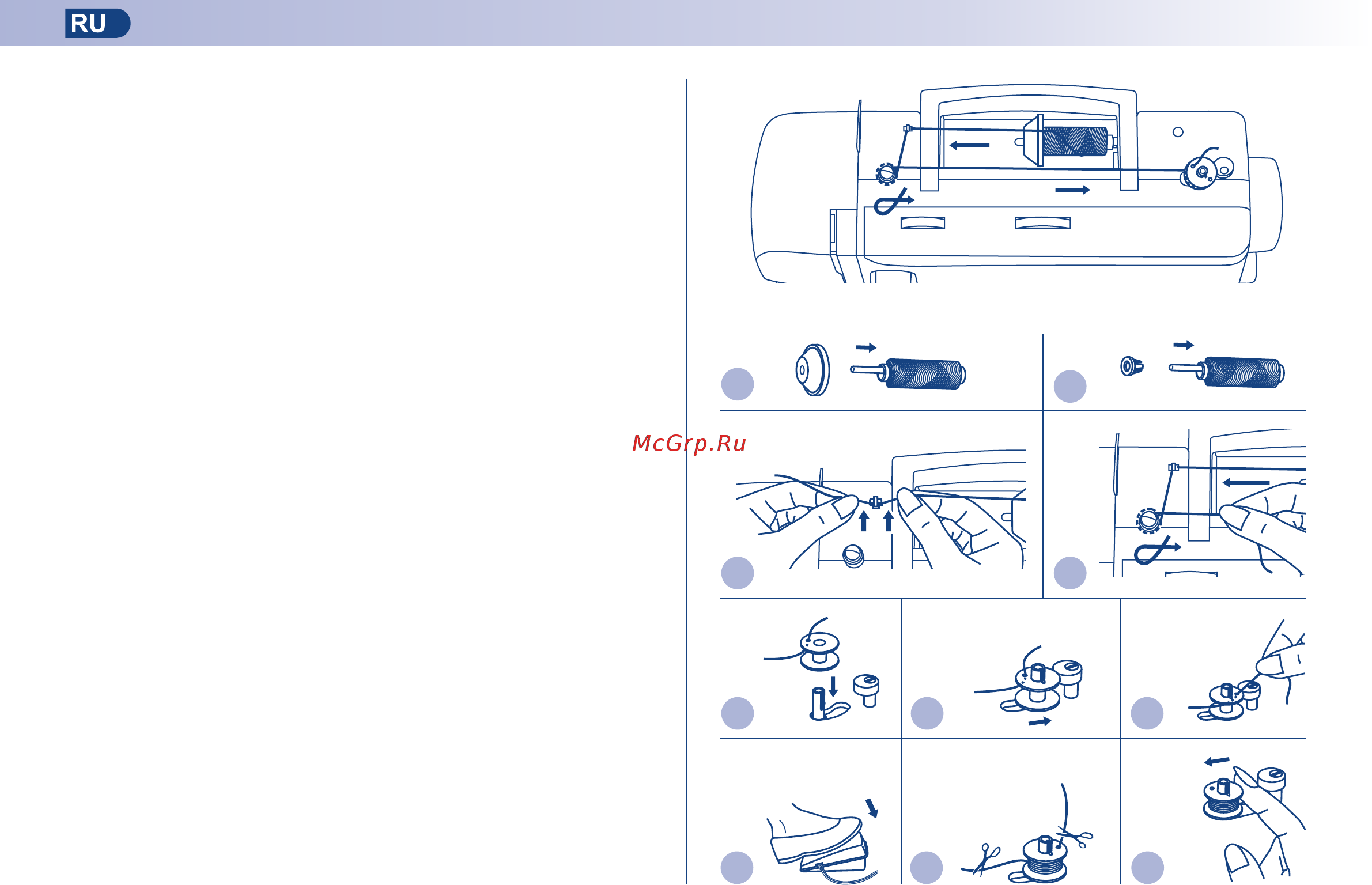 RU

McGrp.Ru