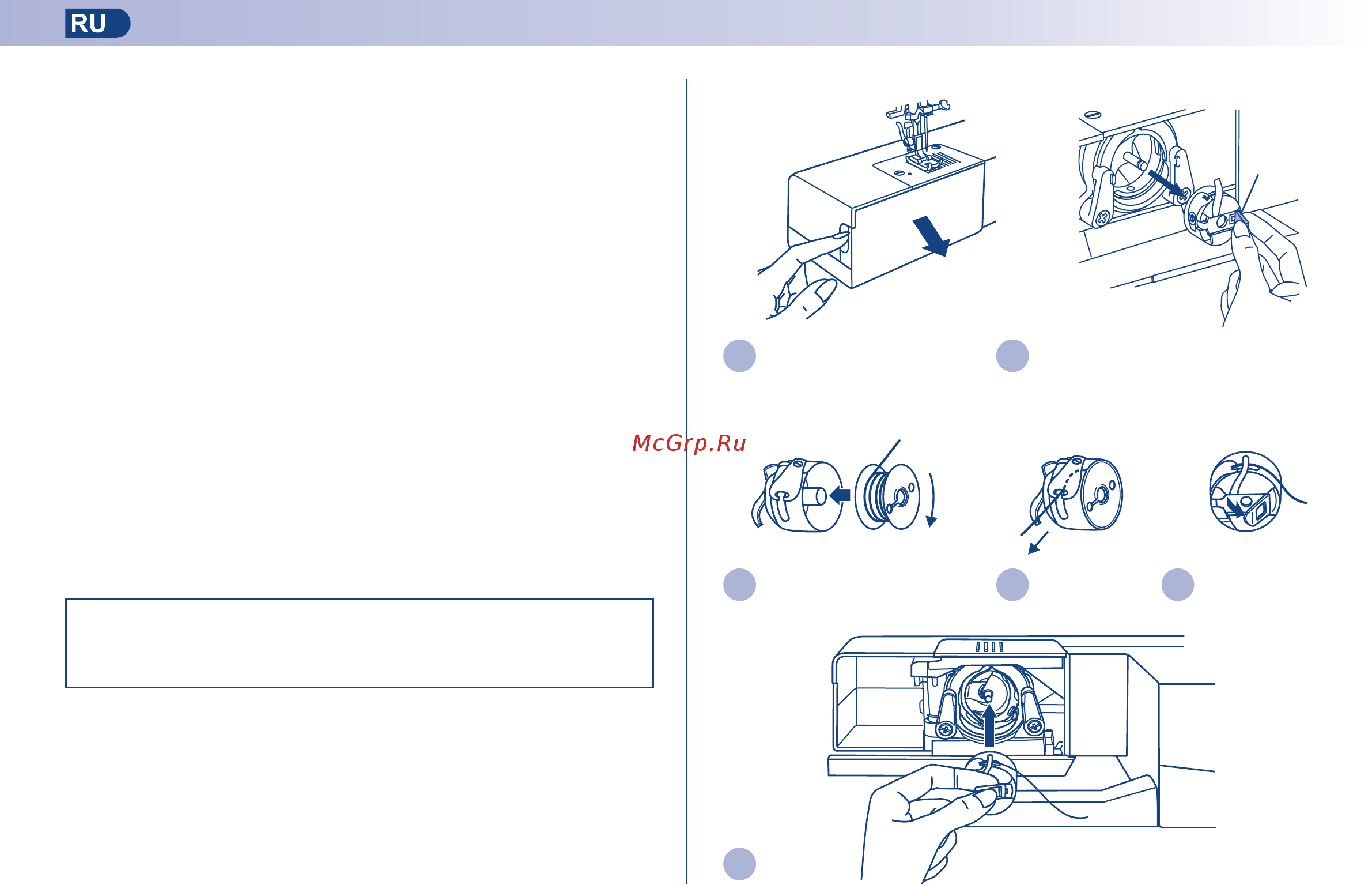 RU

McGrp.Ru