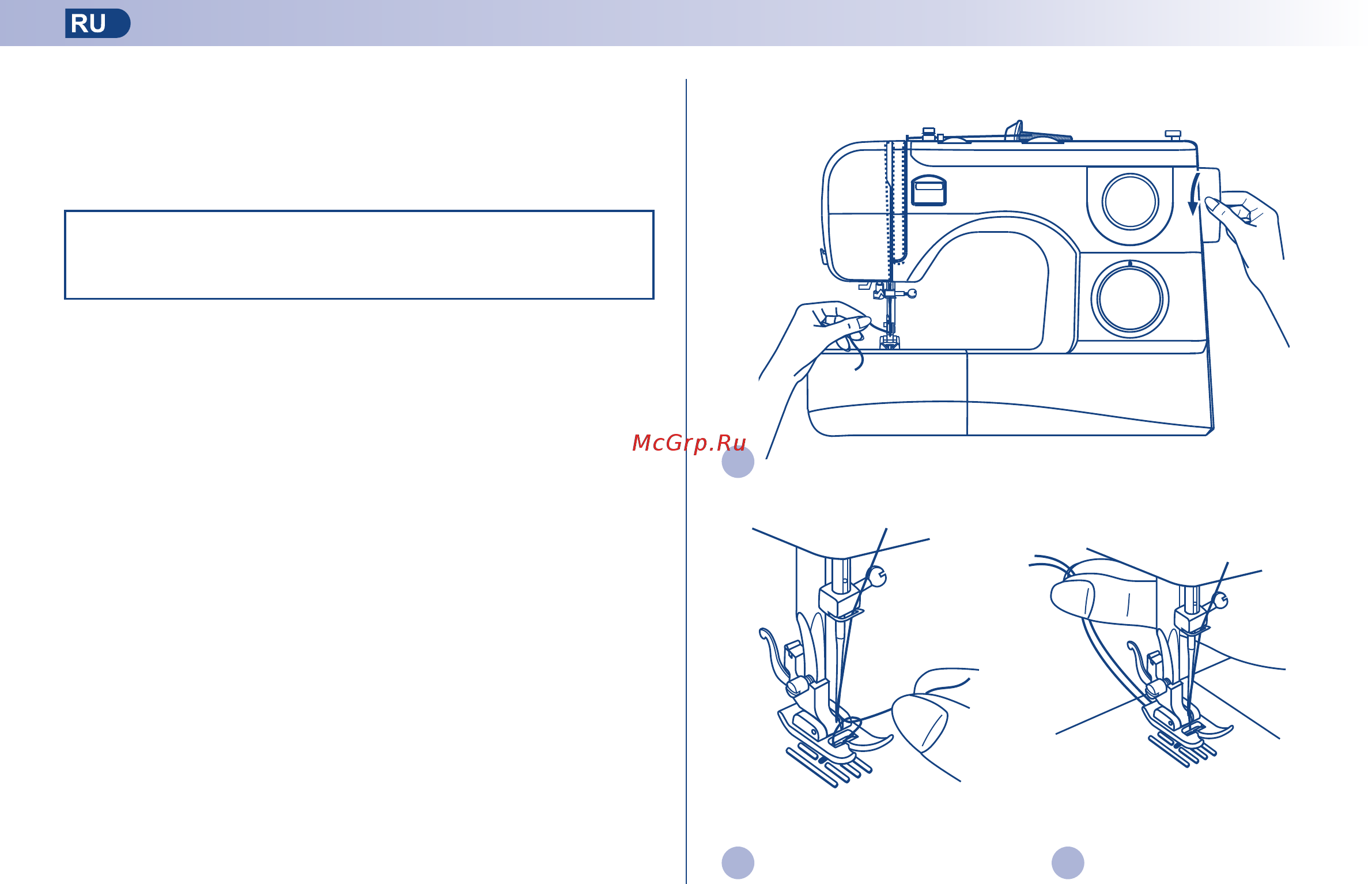 RU

McGrp.Ru