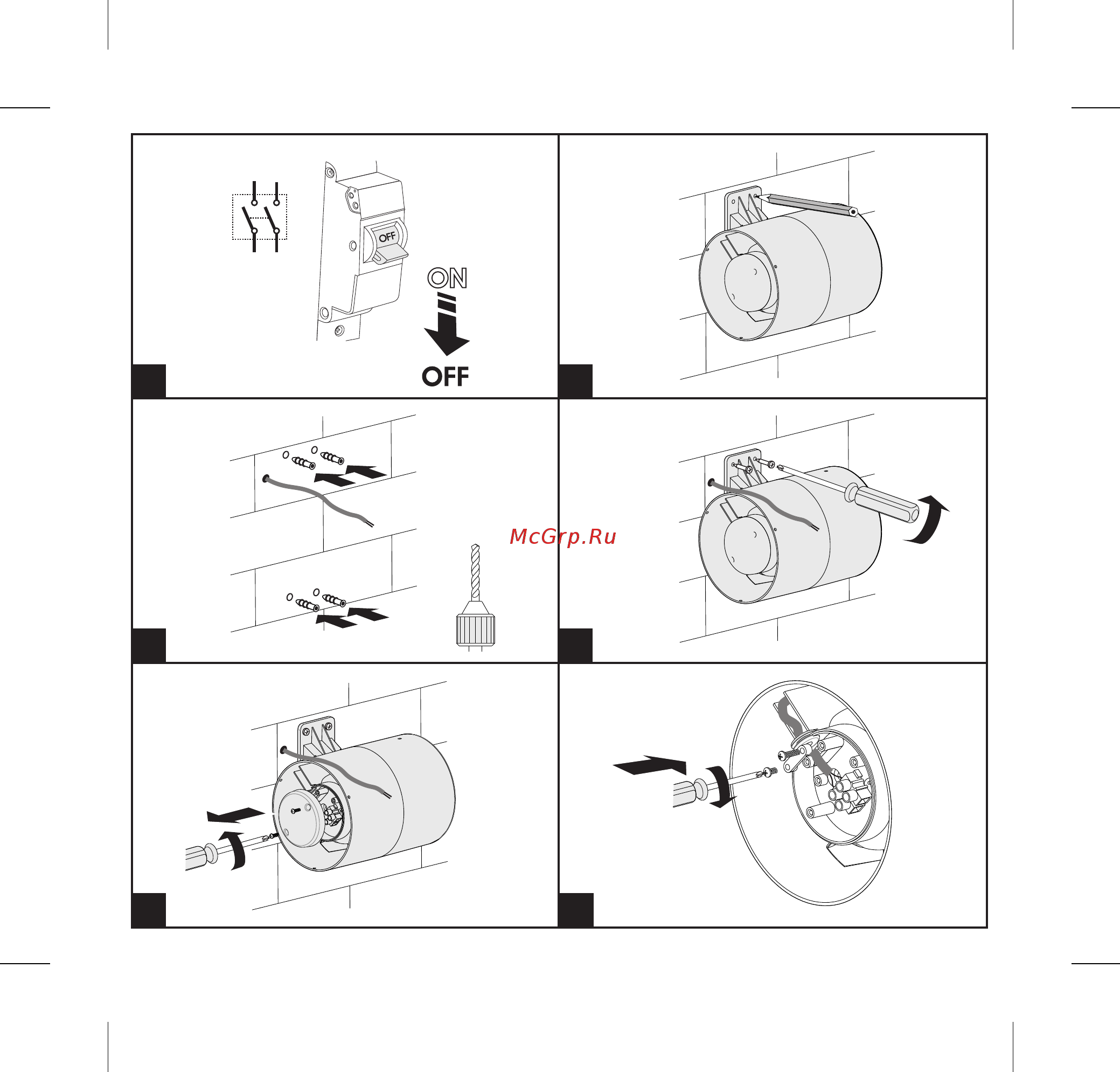 OFF

ON

OFF

McGrp.Ru