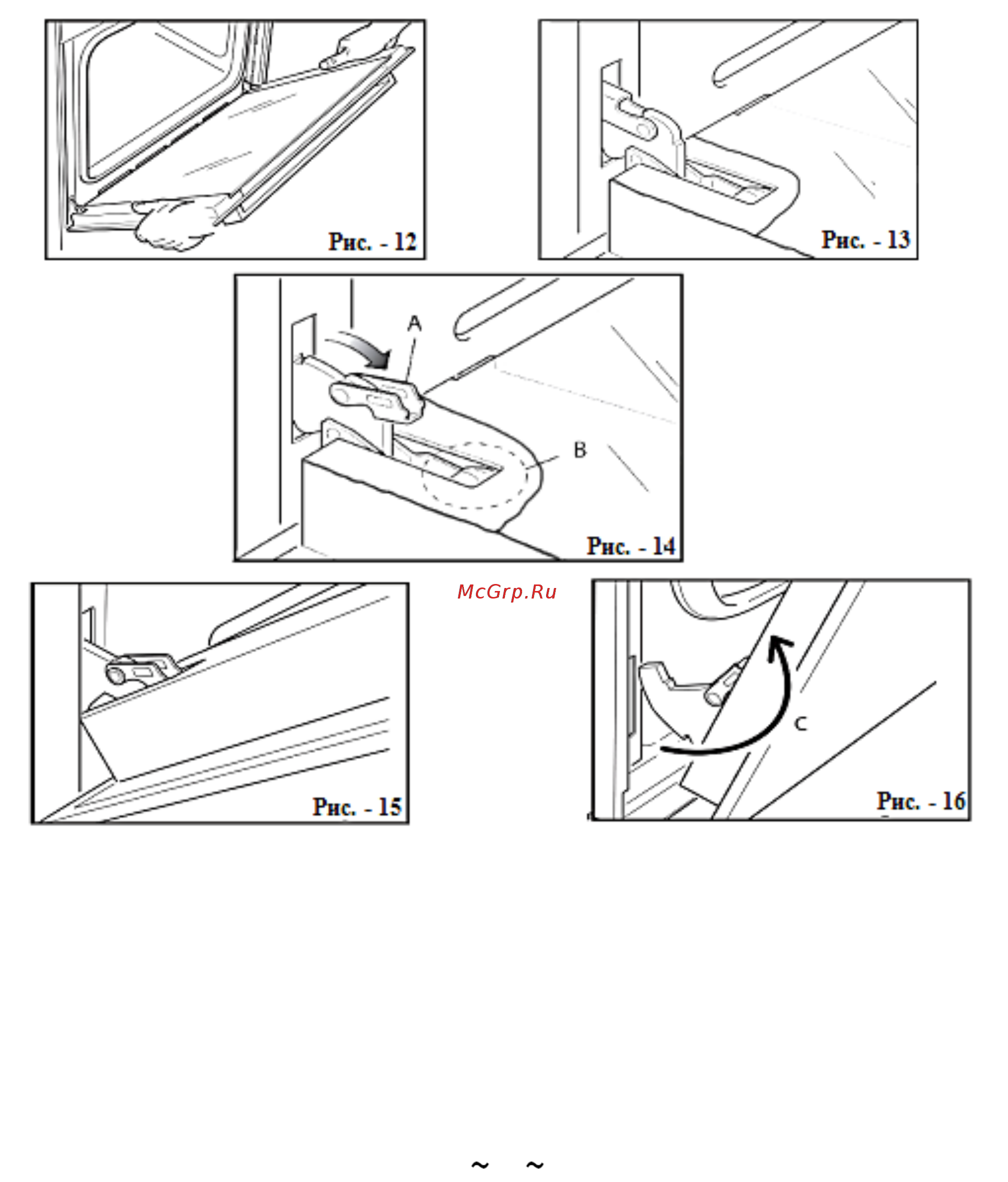 Рис. - 12

Рис. - 13

A

B

Рис. - 14

McGrp.Ru

Рис. - 15

C

Рис. - 16

~ ~