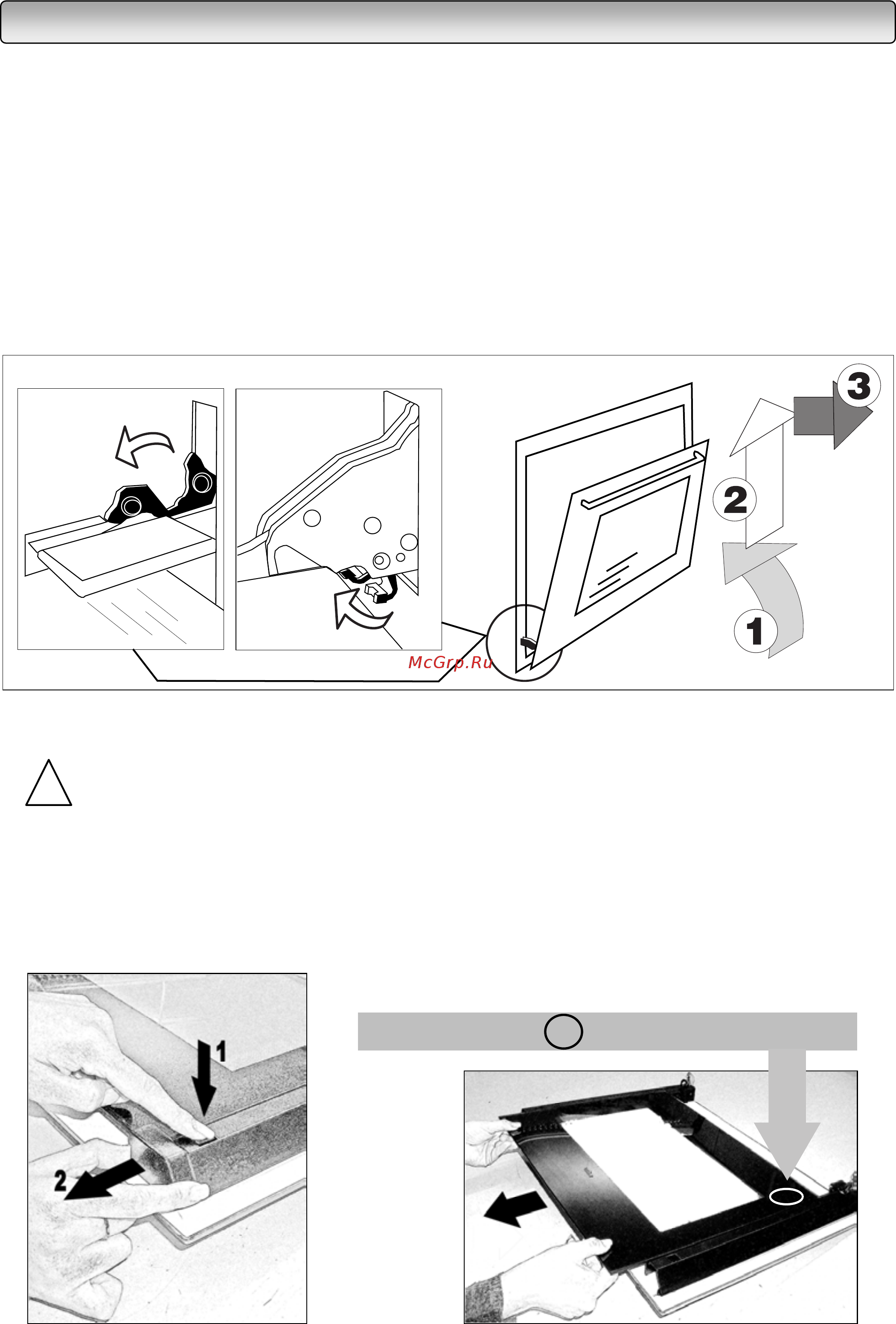 3

2

1

McGrp.Ru

1

2