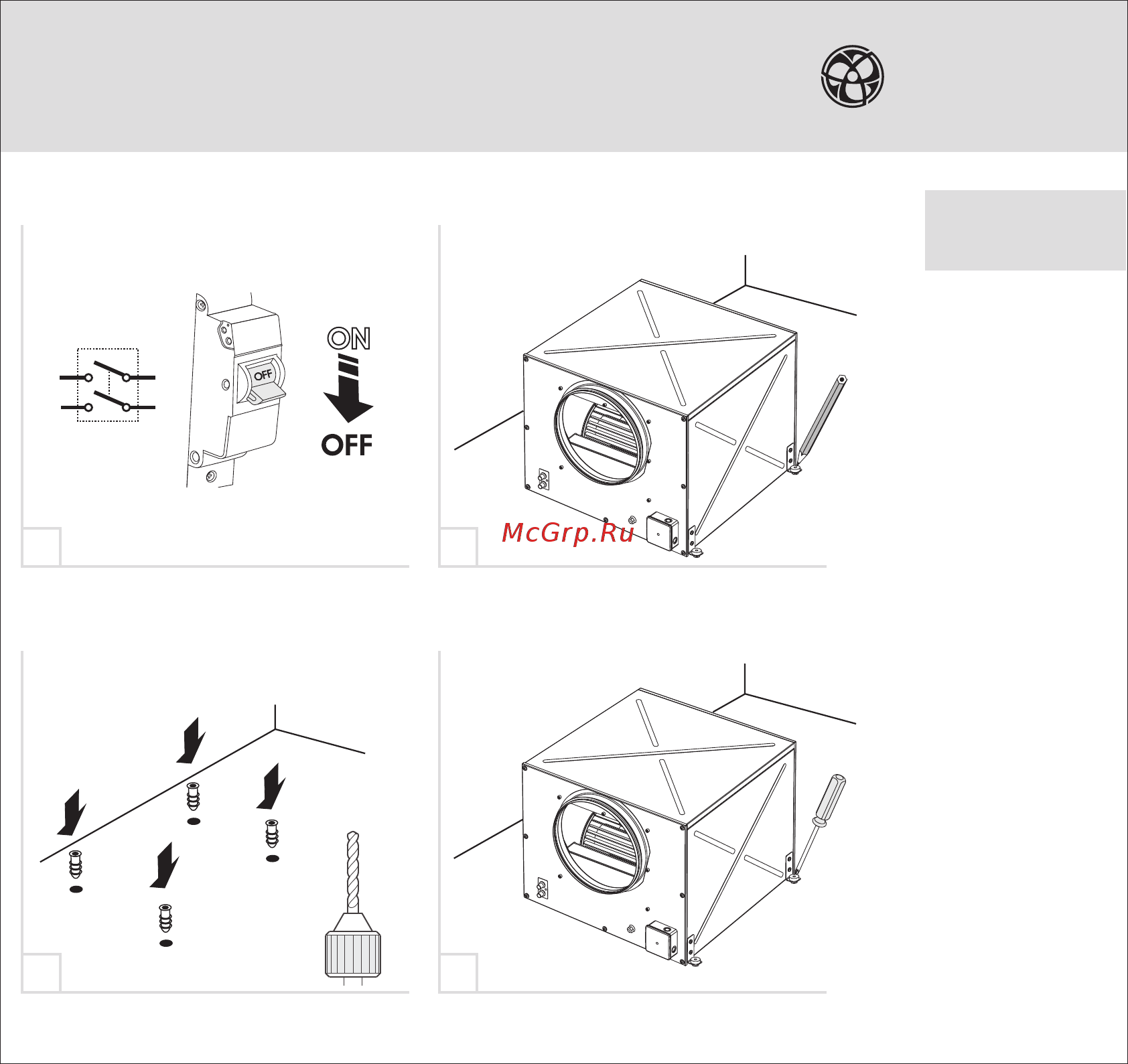 OFF

ON

OFF

McGrp.Ru