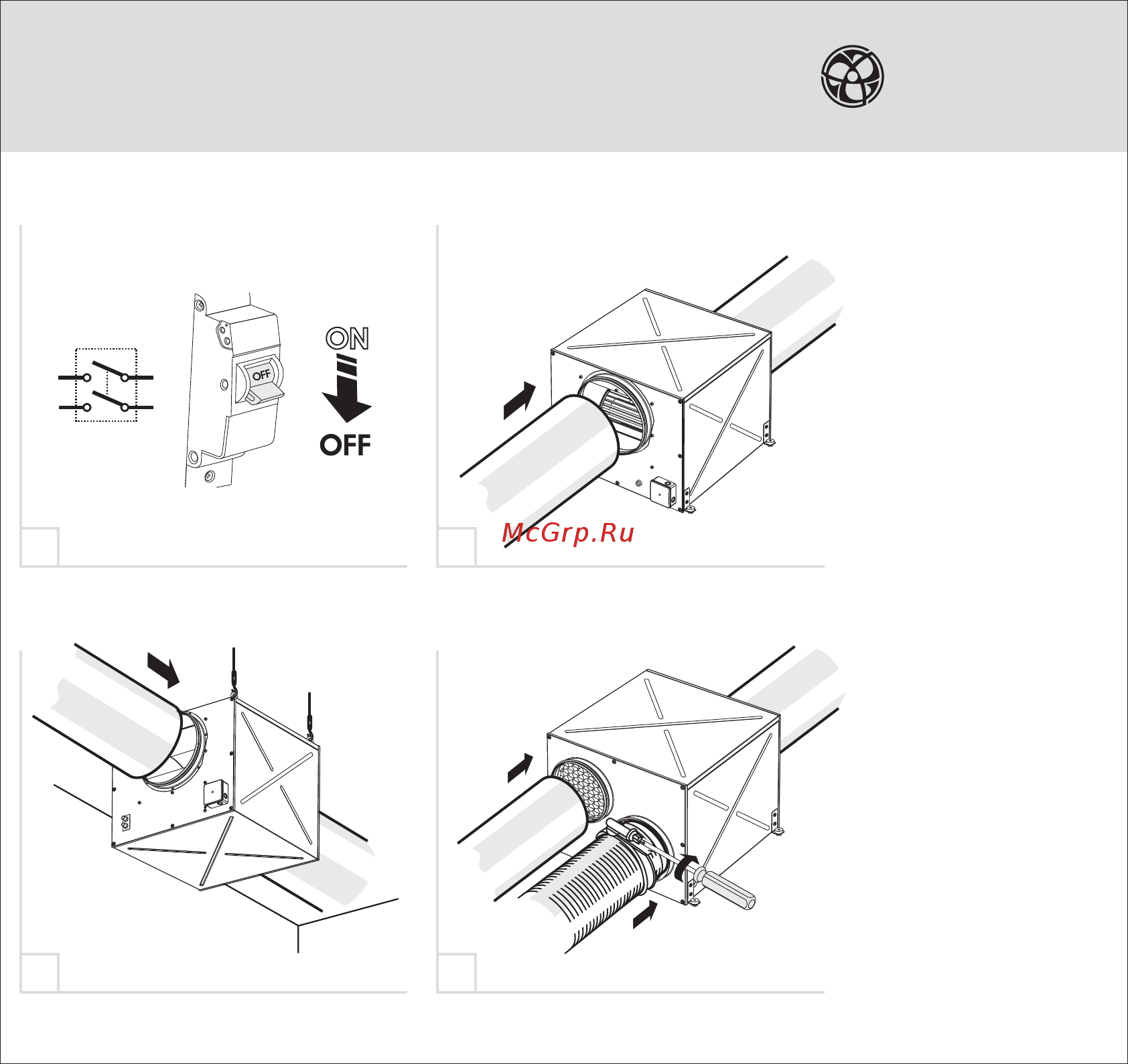 OFF

ON

OFF

McGrp.Ru