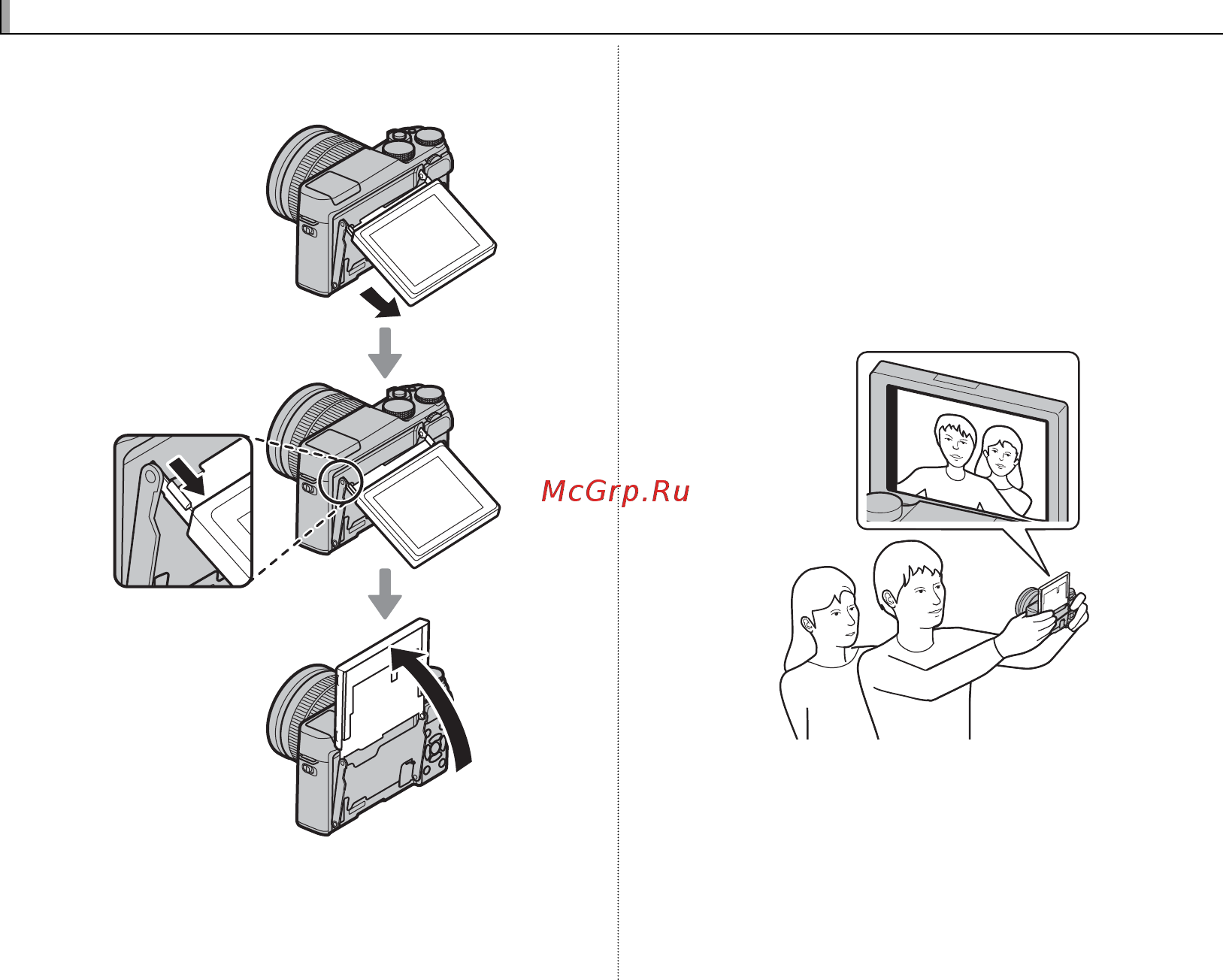 McGrp.Ru