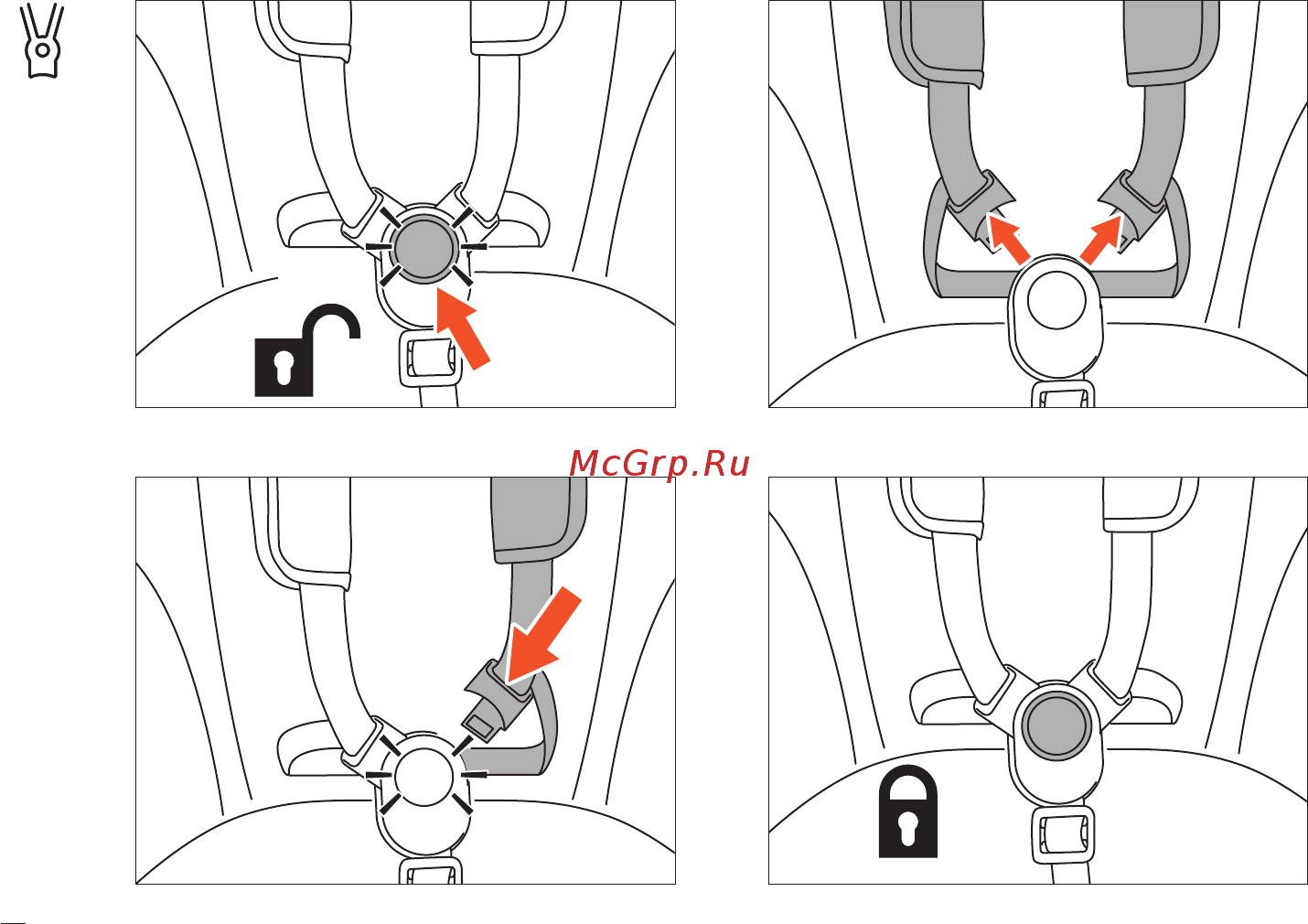 McGrp.Ru