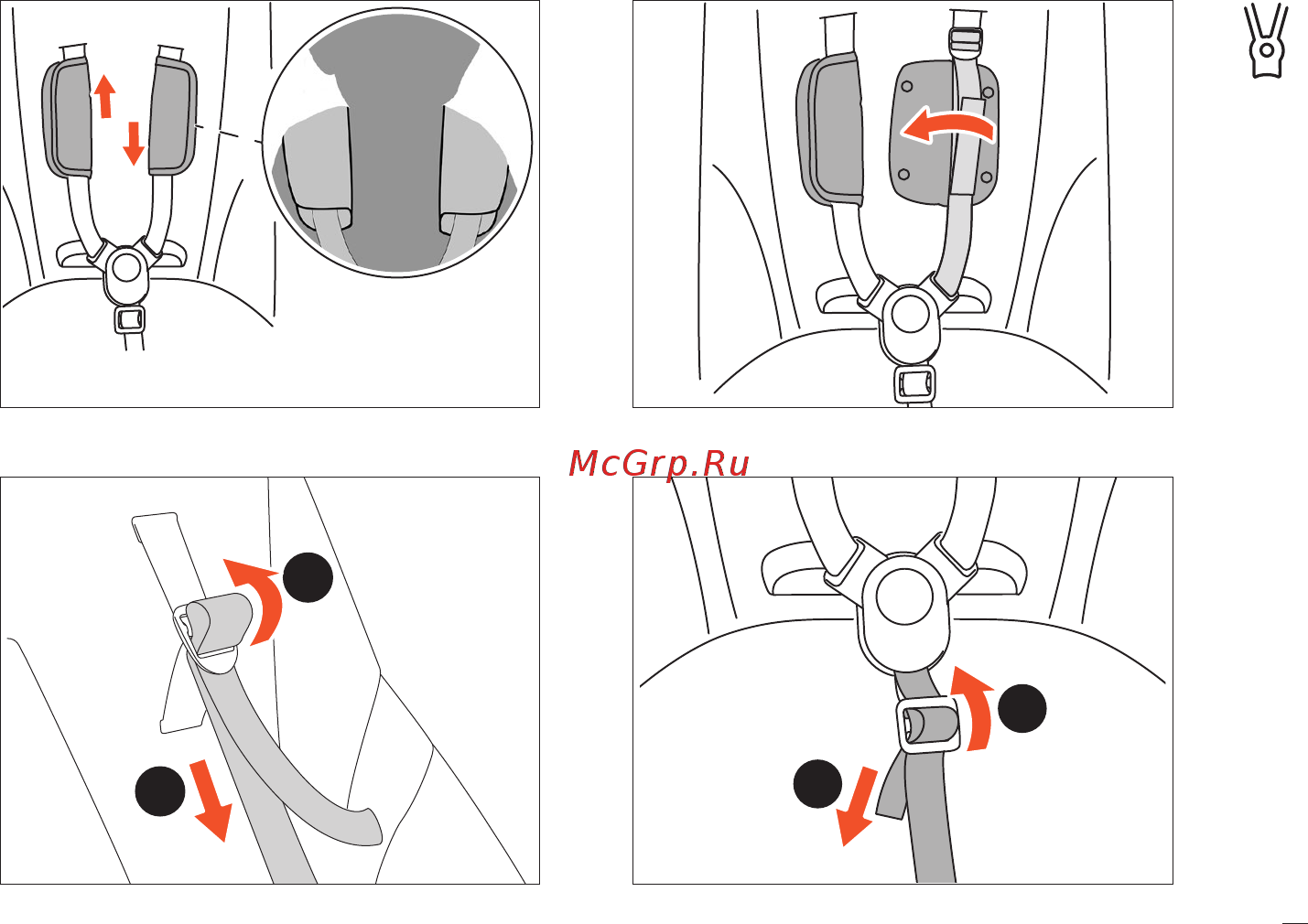 McGrp.Ru