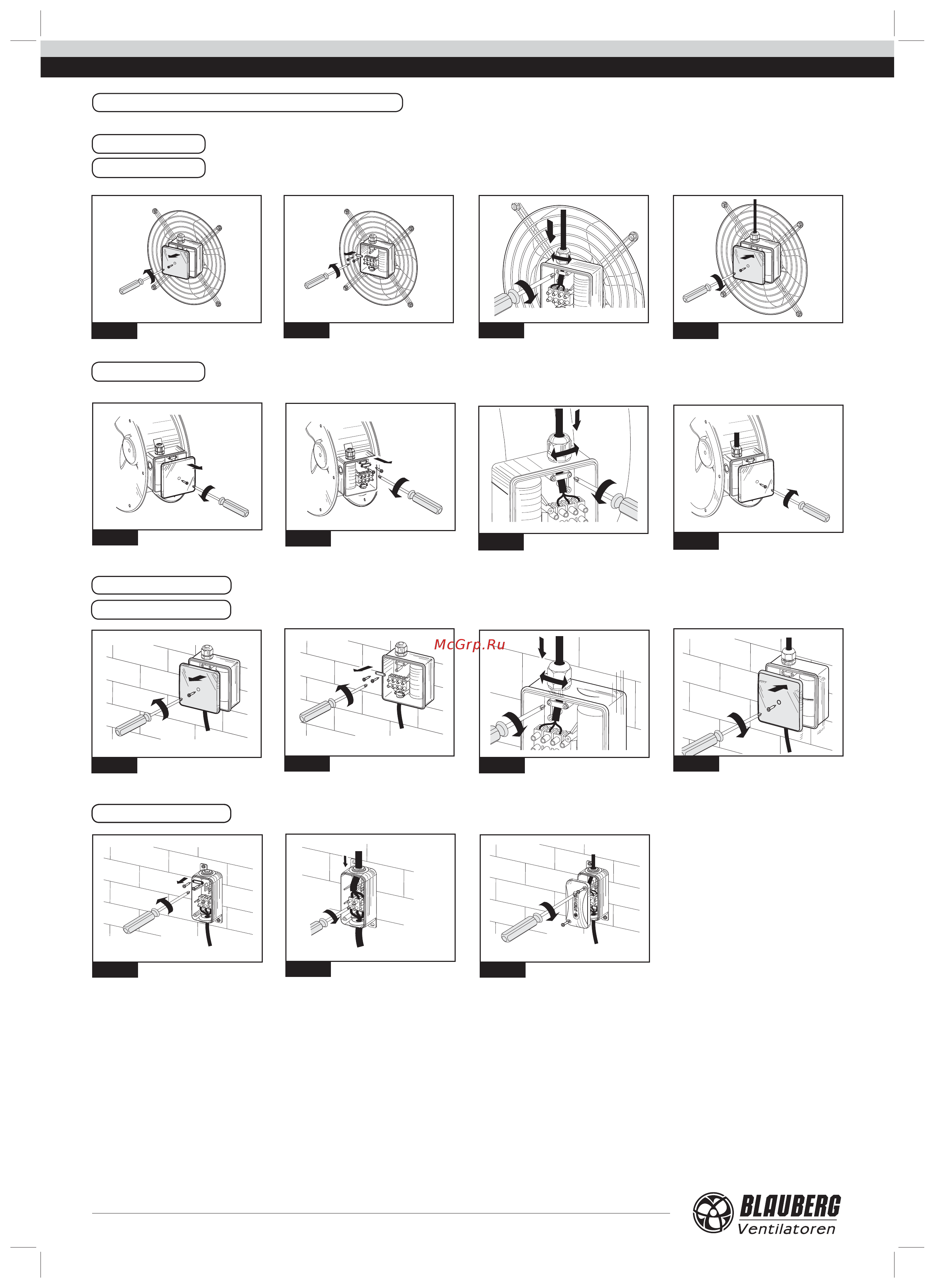 McGrp.Ru

BLAUBERG
Ventilatoren