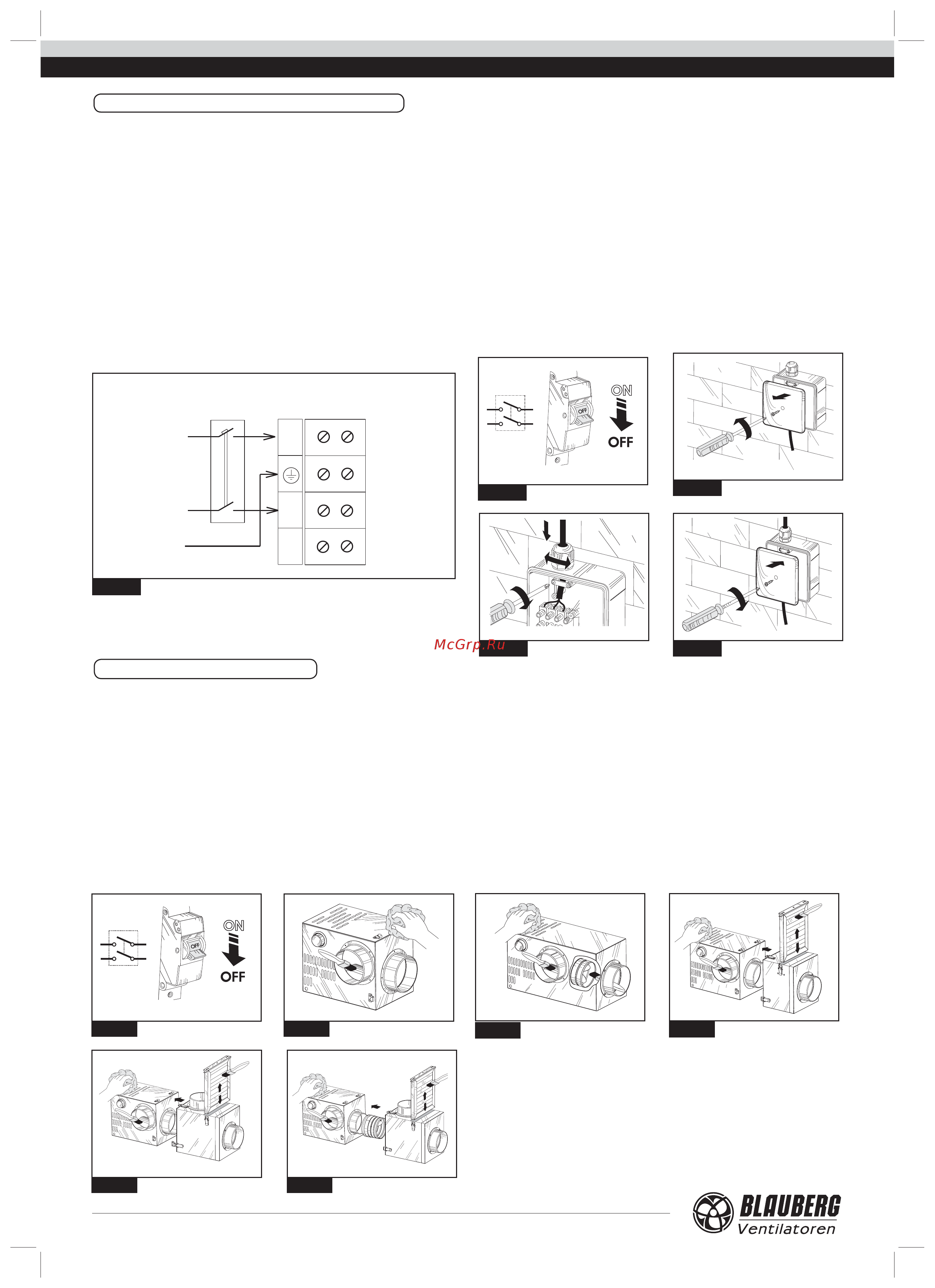 ON
OFF

OFF

McGrp.Ru

ON
OFF

OFF

BLAUBERG
Ventilatoren