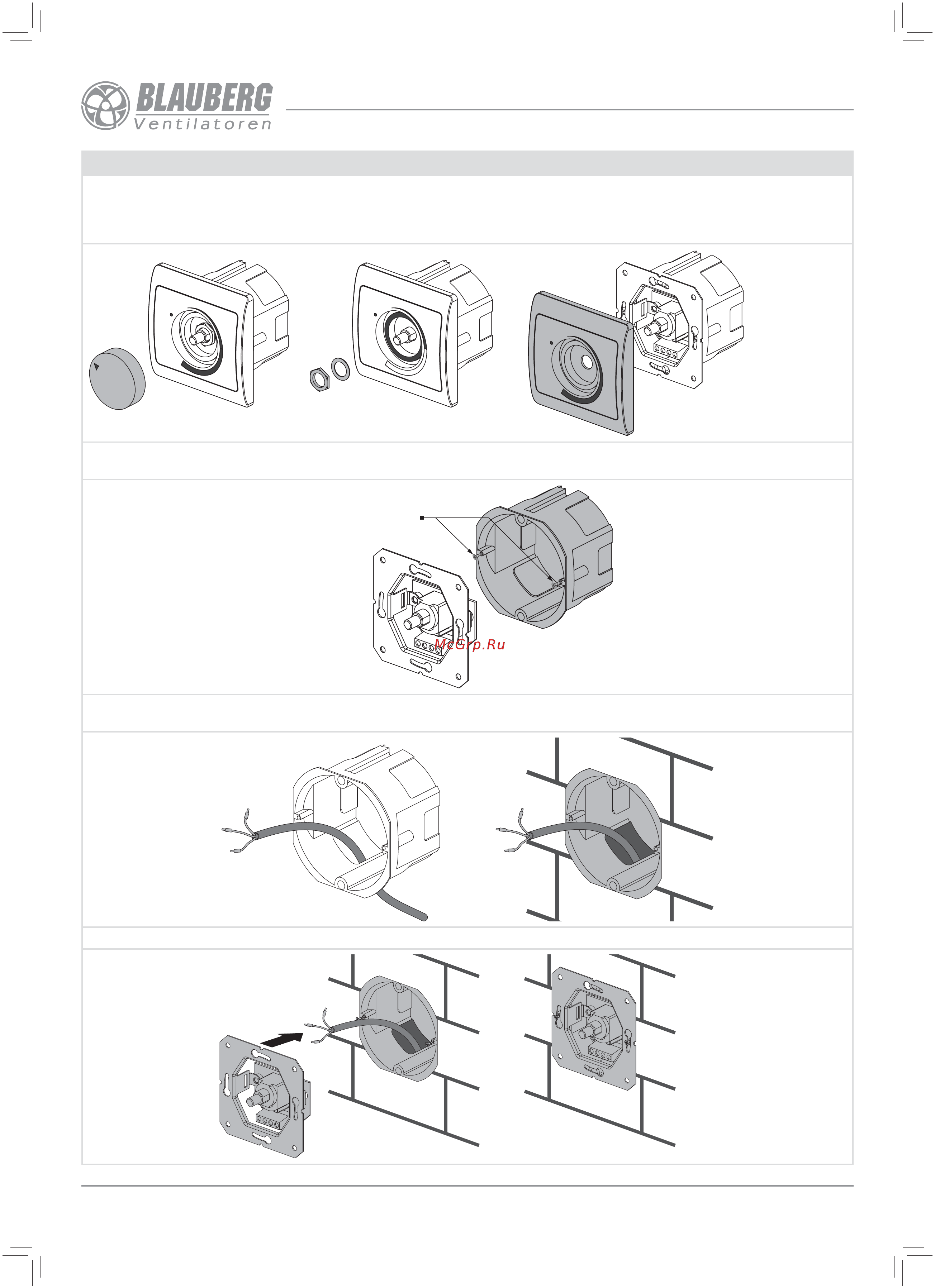 BLAUBERG
Ventilatoren

McGrp.Ru