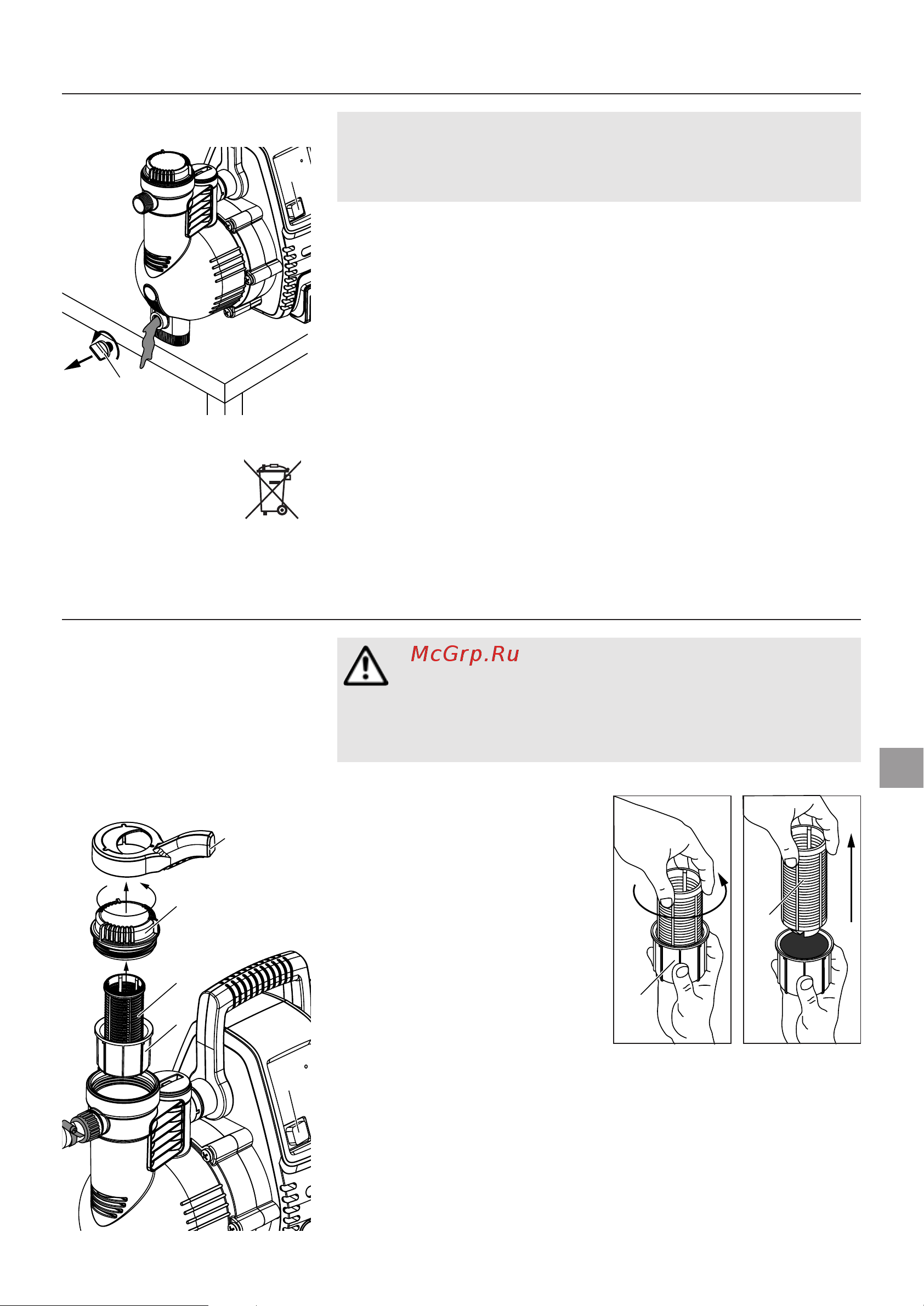 McGrp.Ru