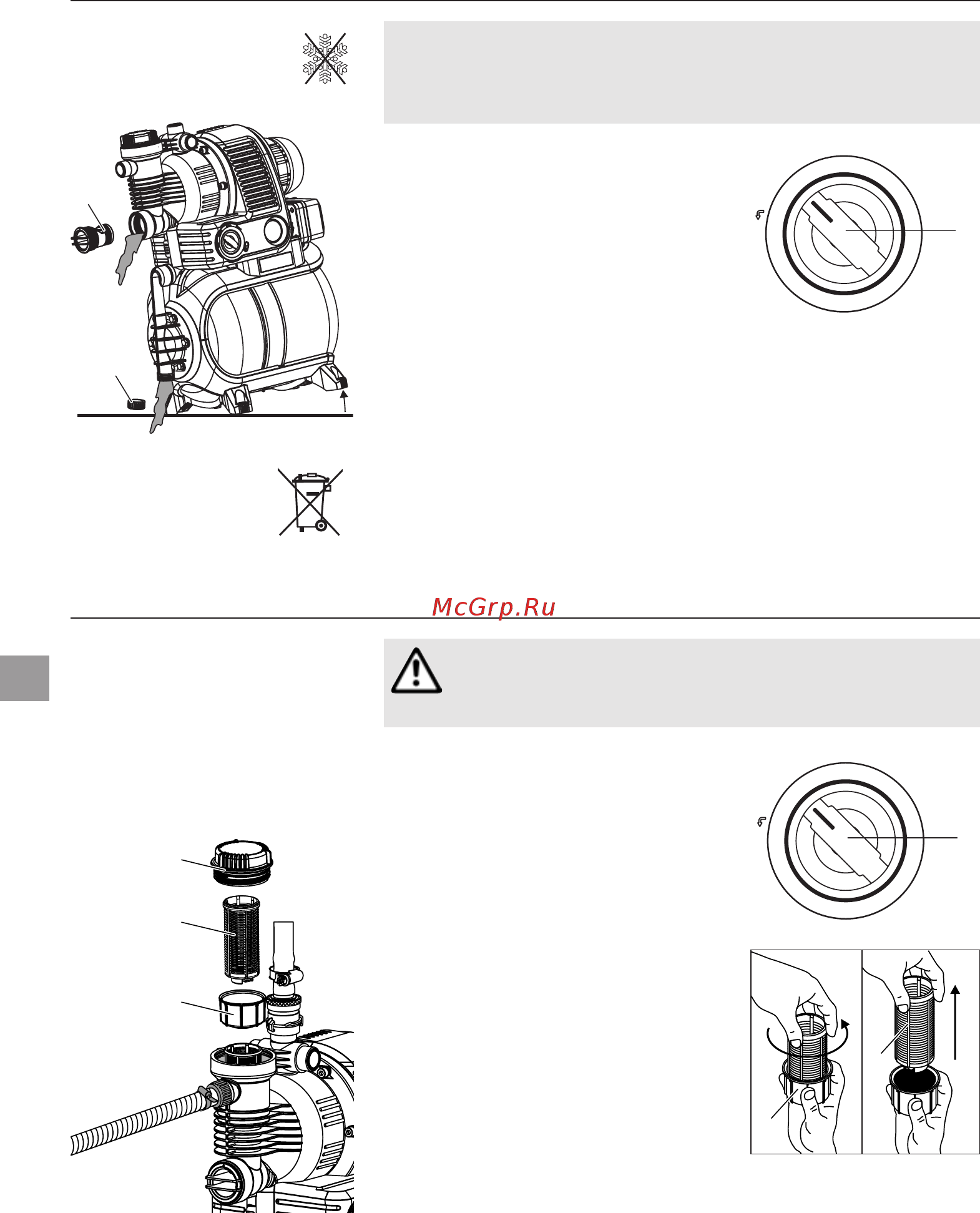 McGrp.Ru