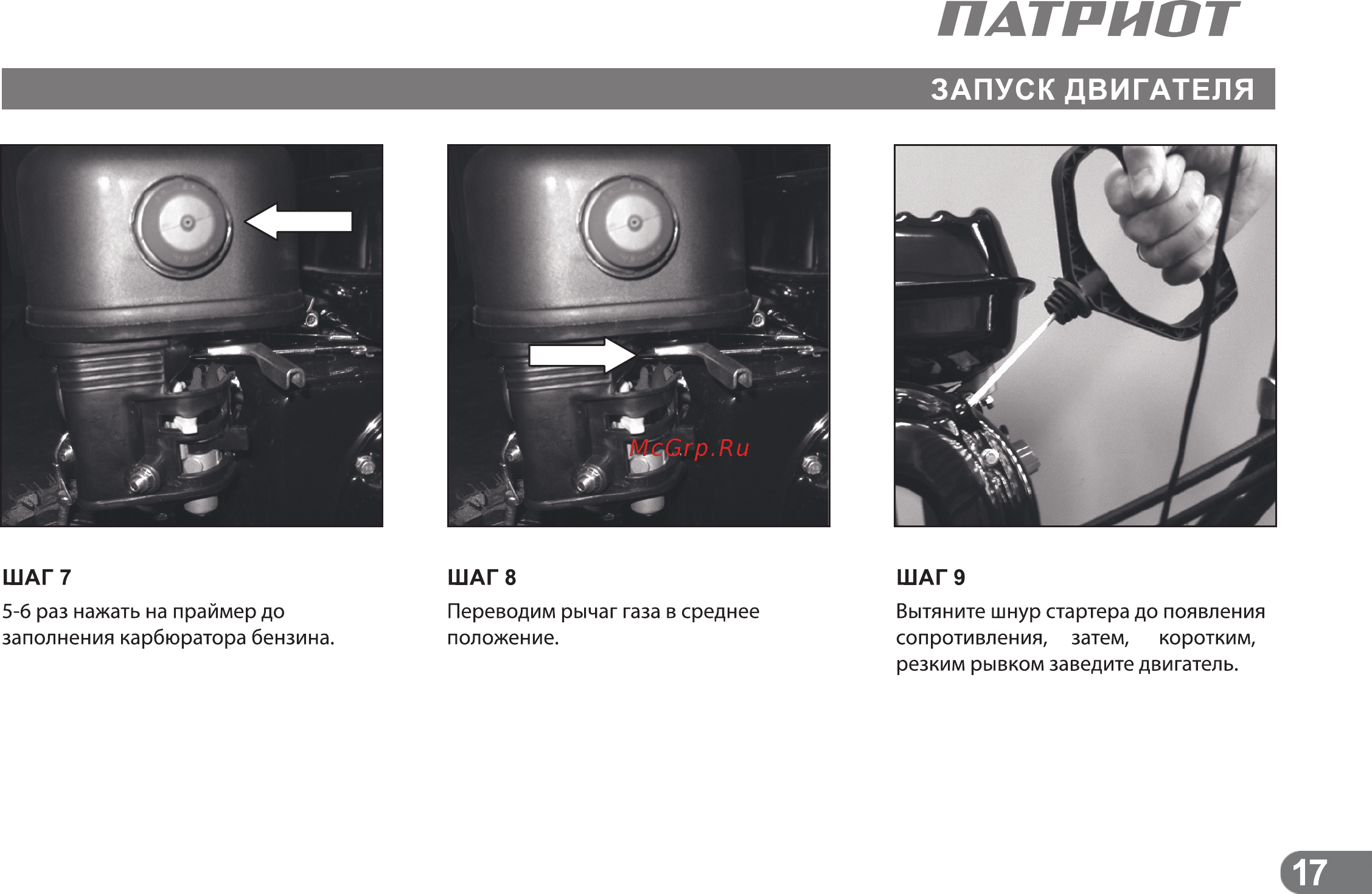 ПАТРИОТ

ЗАПУСК ДВИГАТЕЛЯ

McGrp.Ru

ШАГ 7

5-6 раз нажать на праймер до заполнения карбюратора бензина.

ШАГ 8

Переводим рычаг газа в среднее положение.

ШАГ 9

Вытяните шнур стартера до появления сопротивления, затем, коротким, резким рывком заведите двигатель.

17