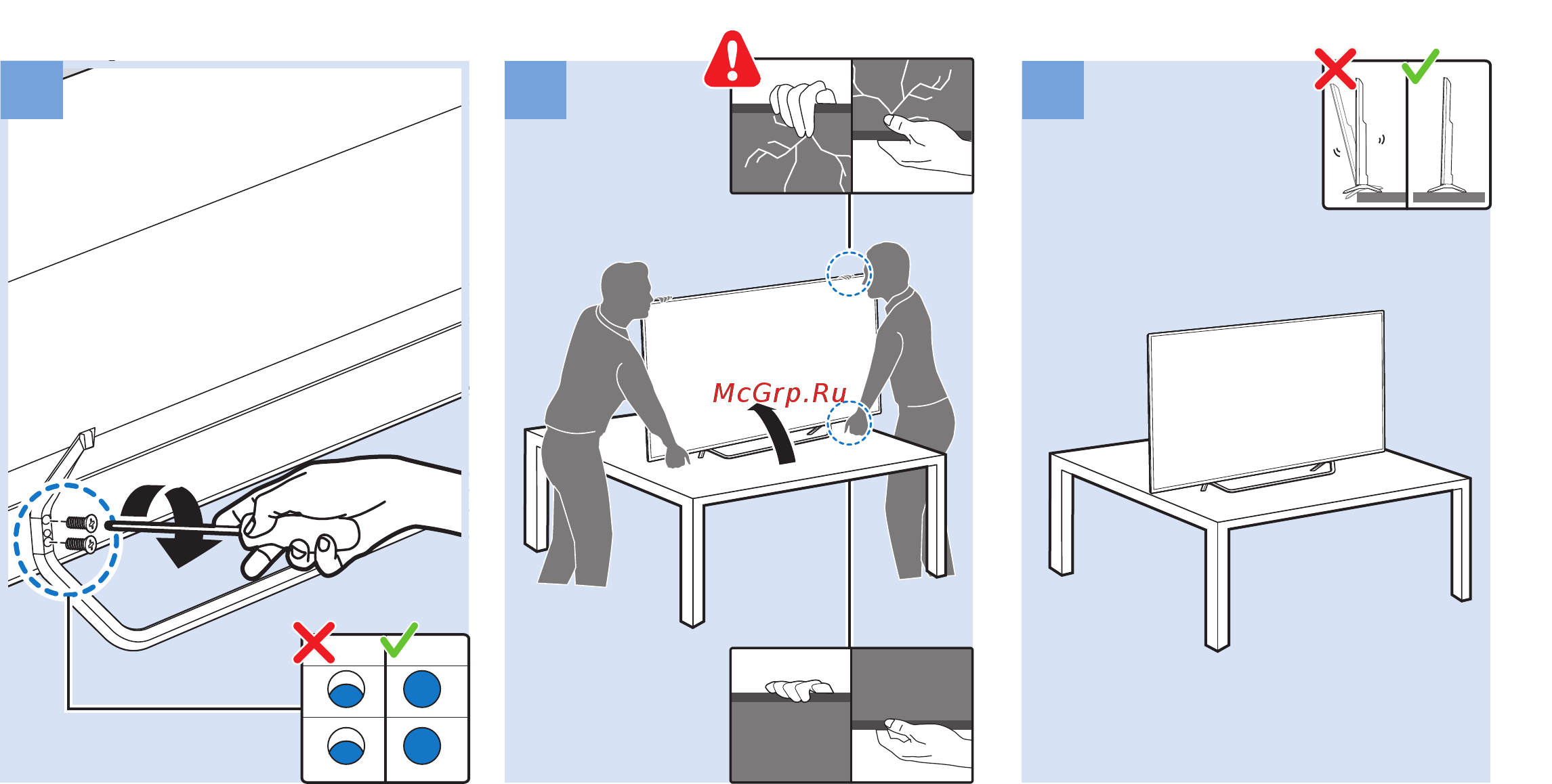 McGrp.Ru