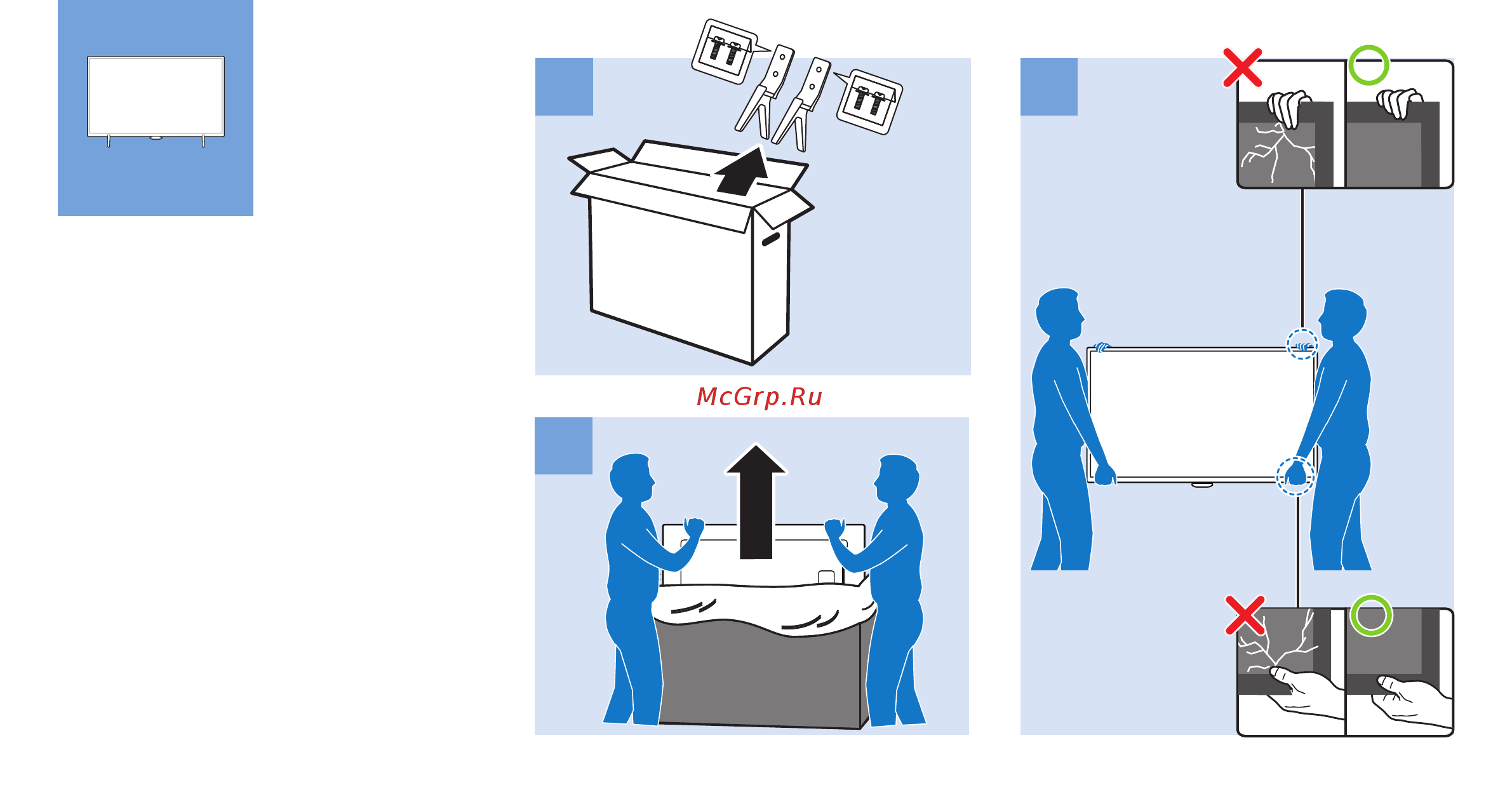 McGrp.Ru