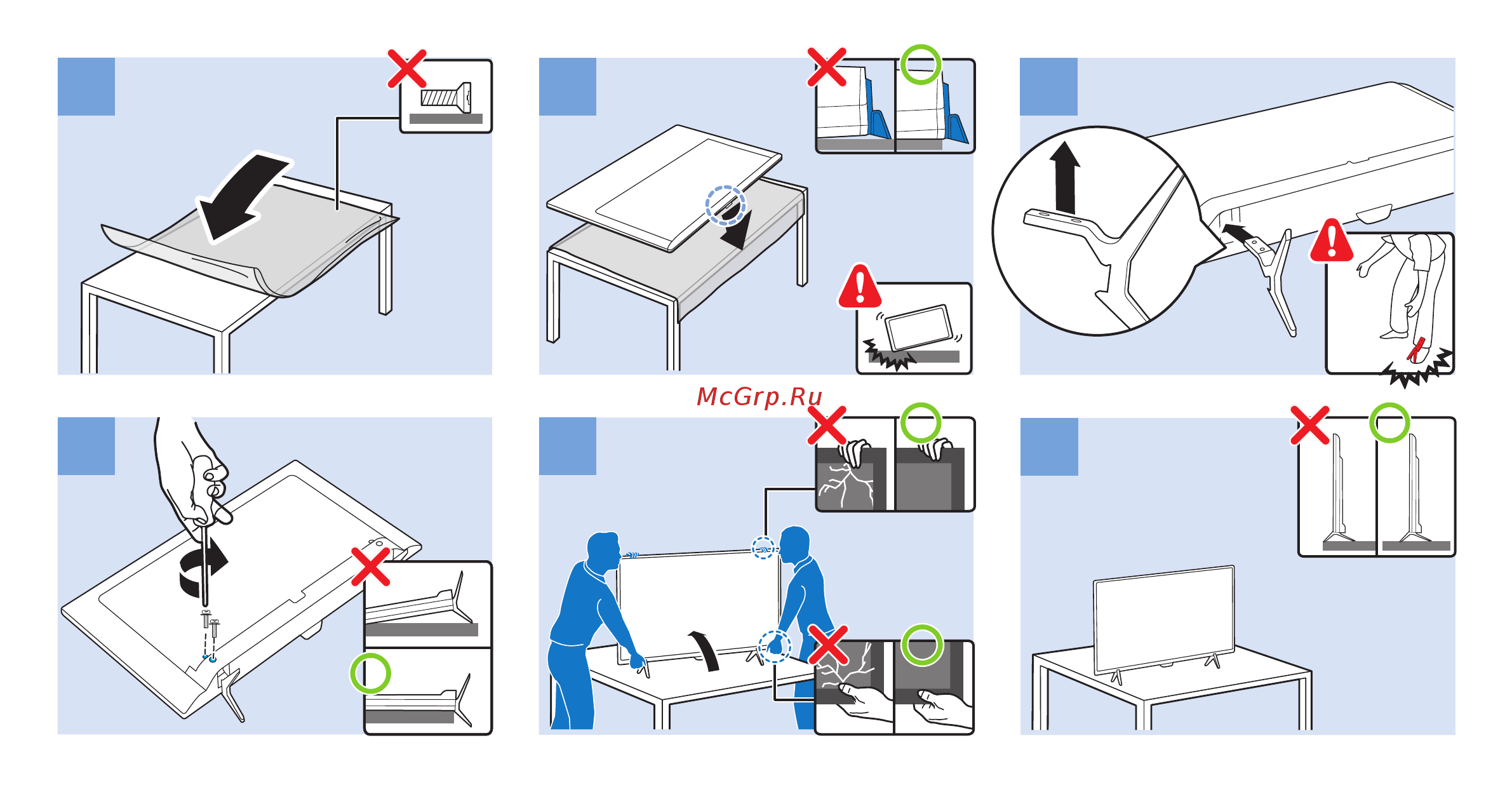 McGrp.Ru