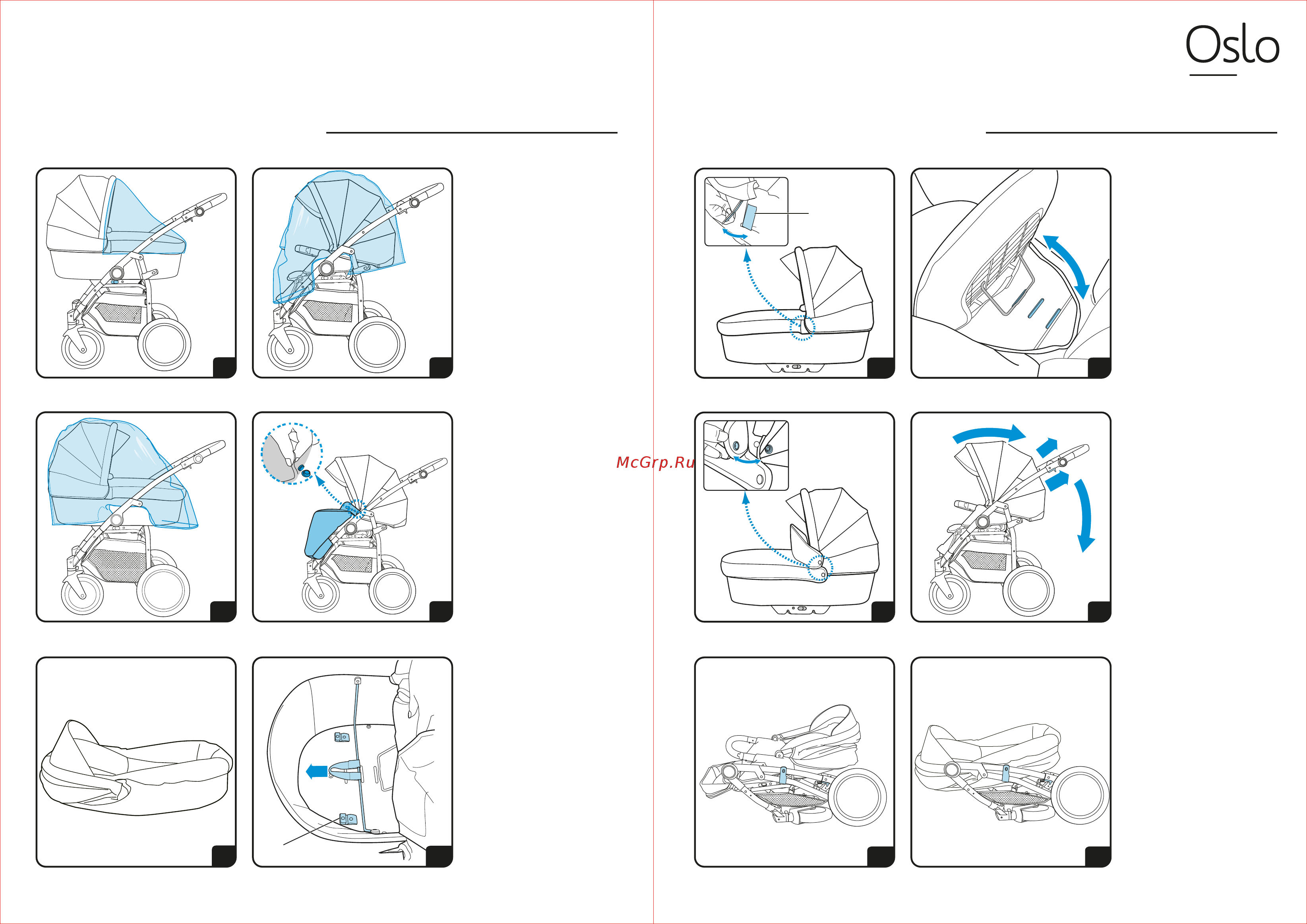 Oslo

McGrp.Ru