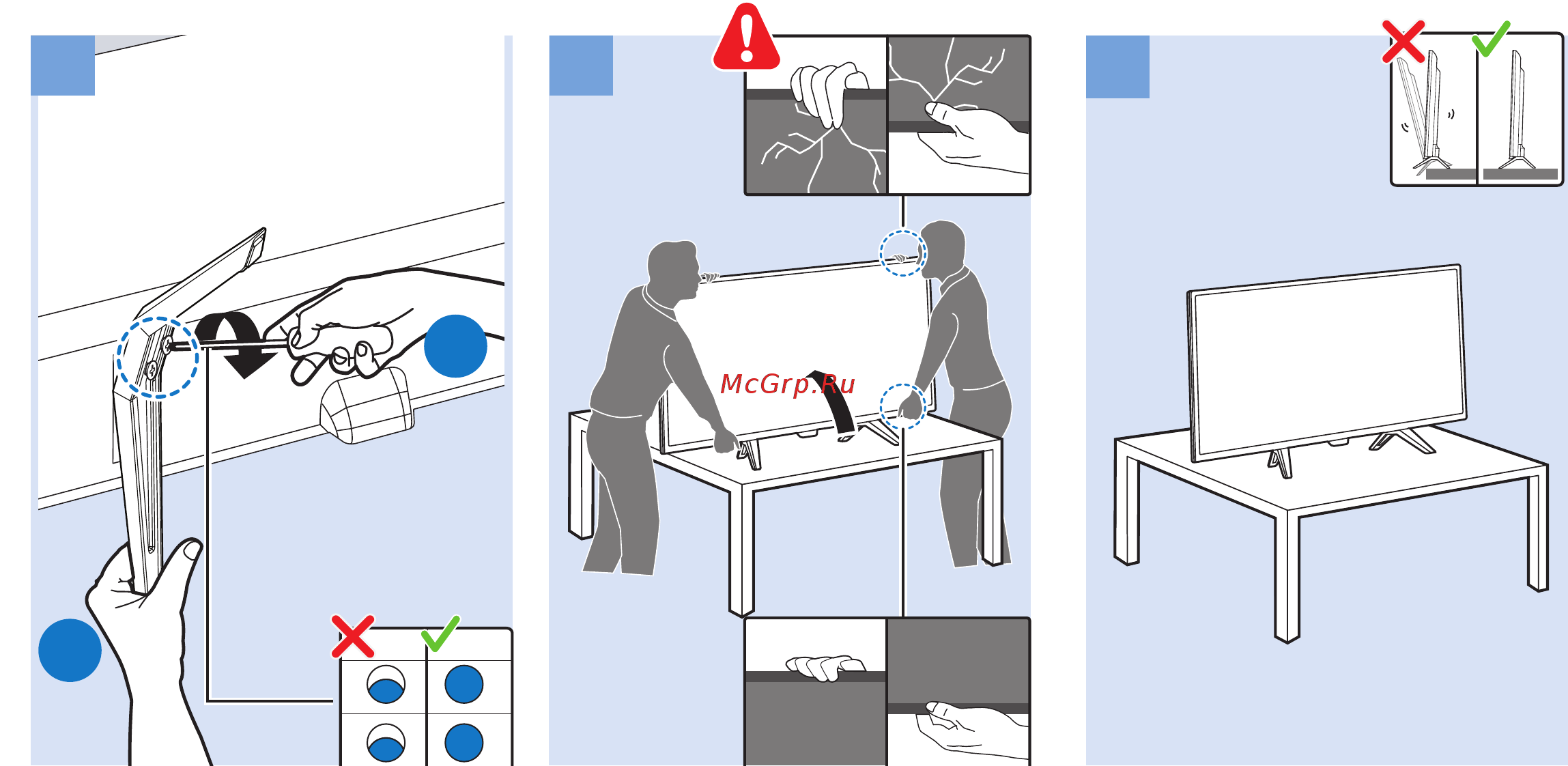 McGrp.Ru