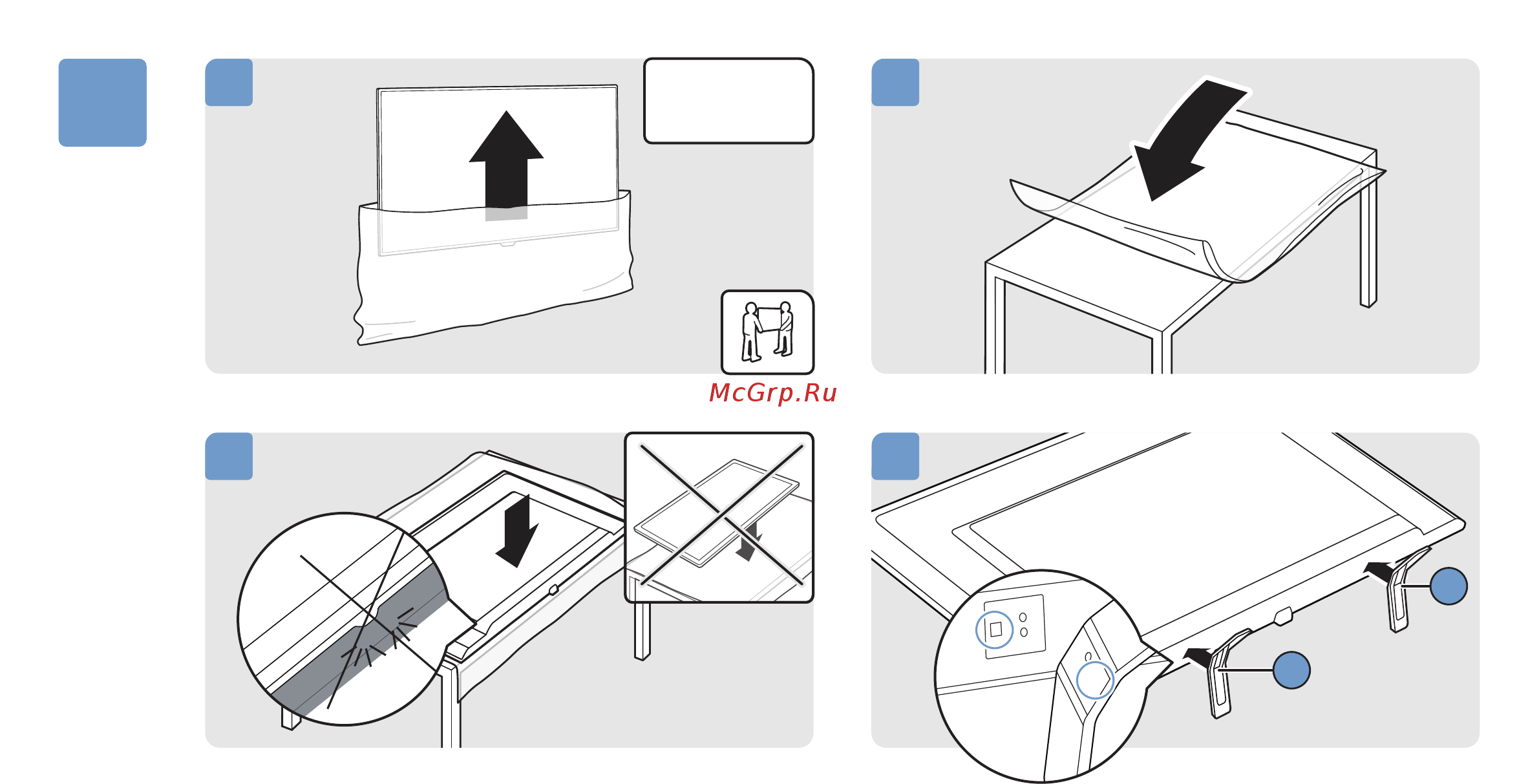 McGrp.Ru