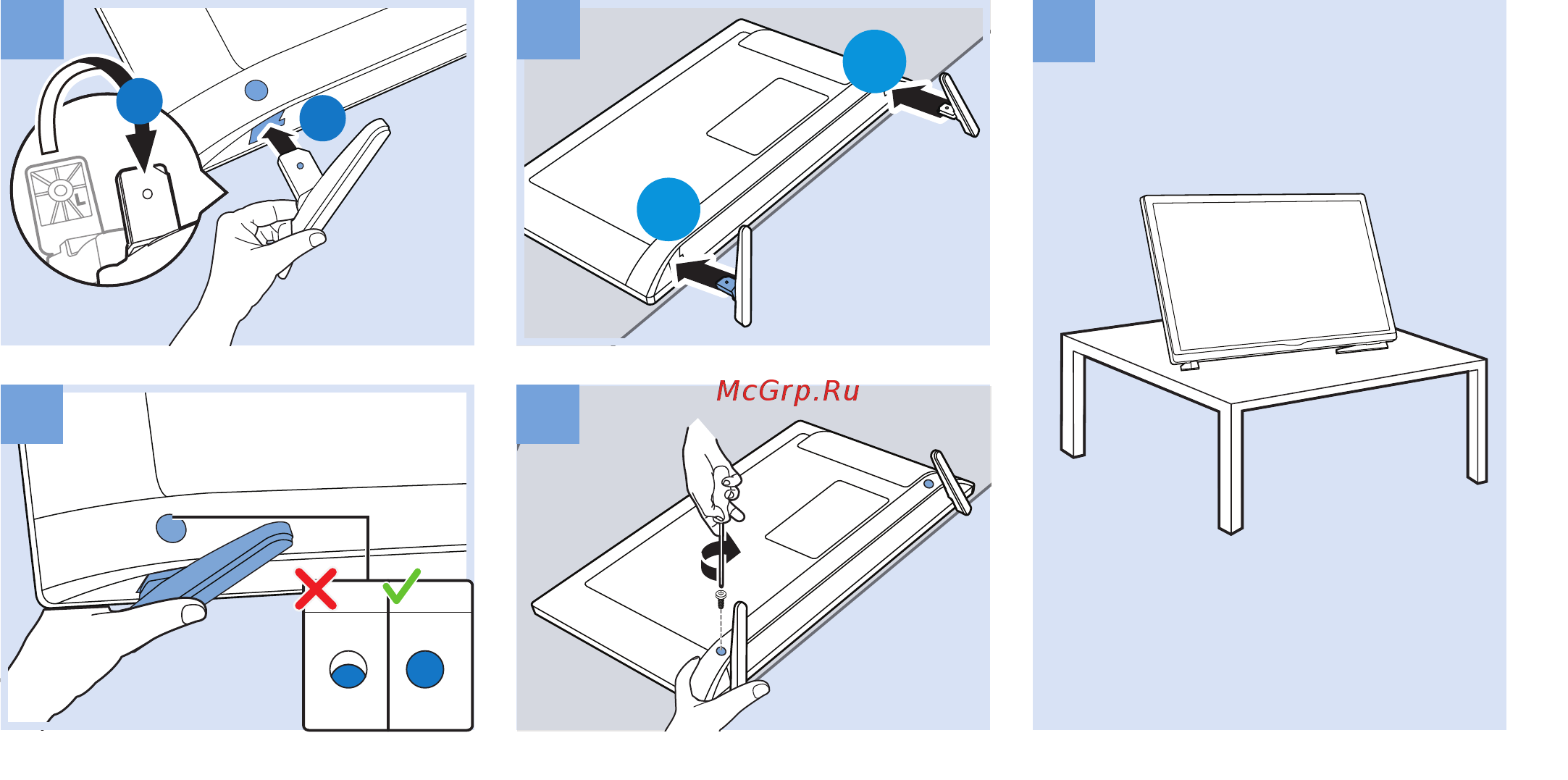 L

McGrp.Ru