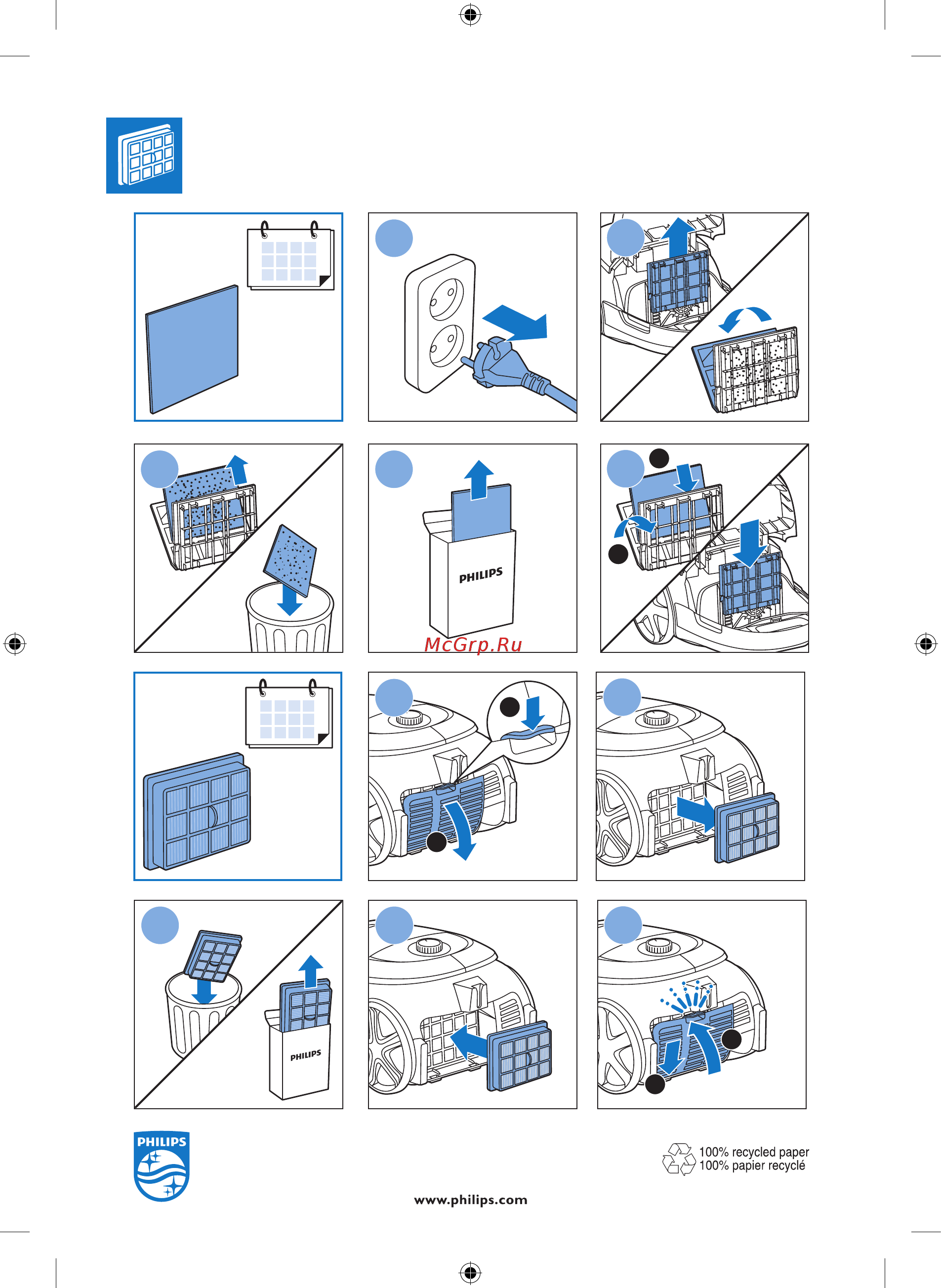 PHILIPS

McGrp.Ru

PHILIPS

PHILIPS

100% recycled paper
100% papier recyclé

www.philips.com