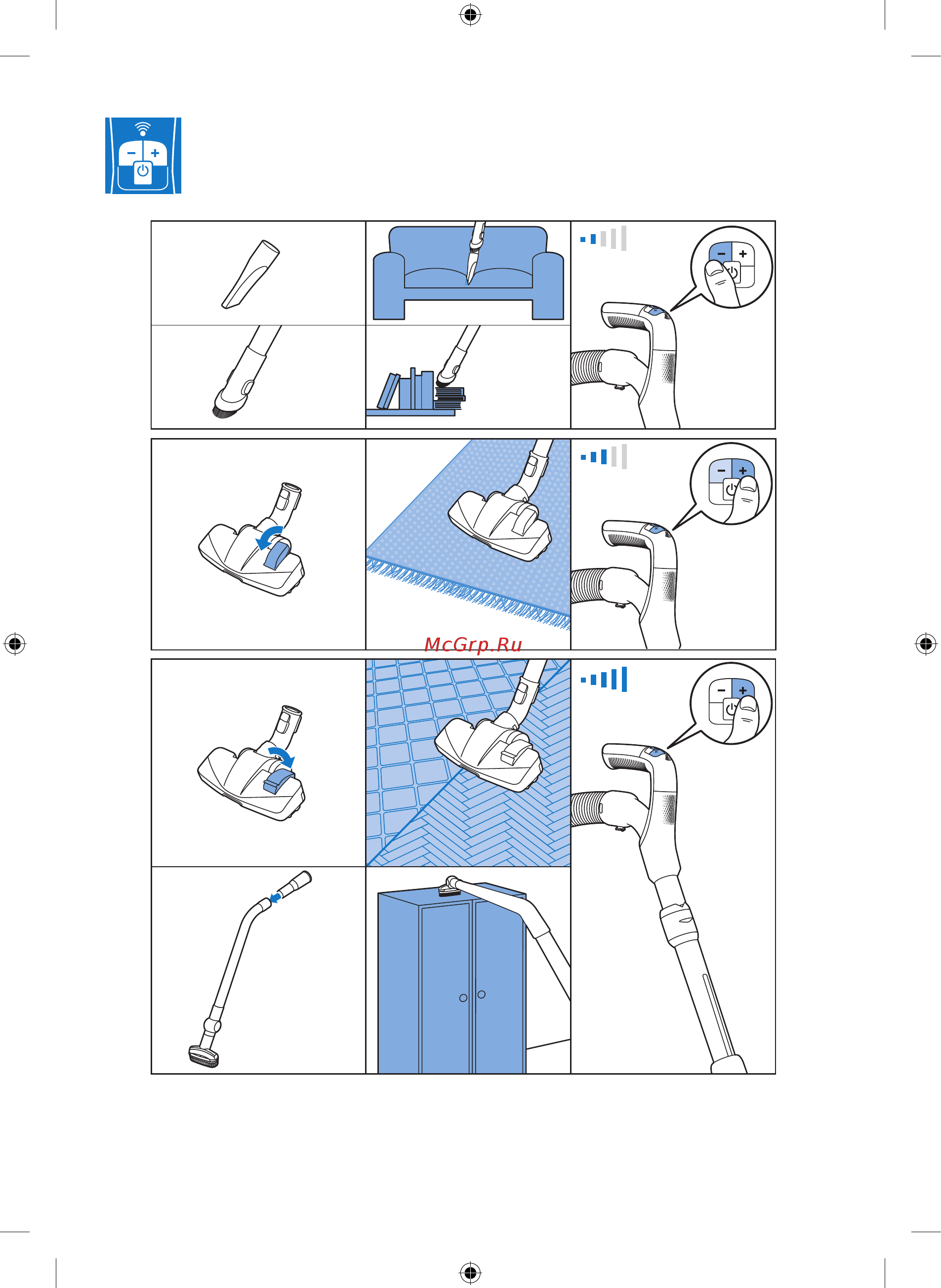 McGrp.Ru